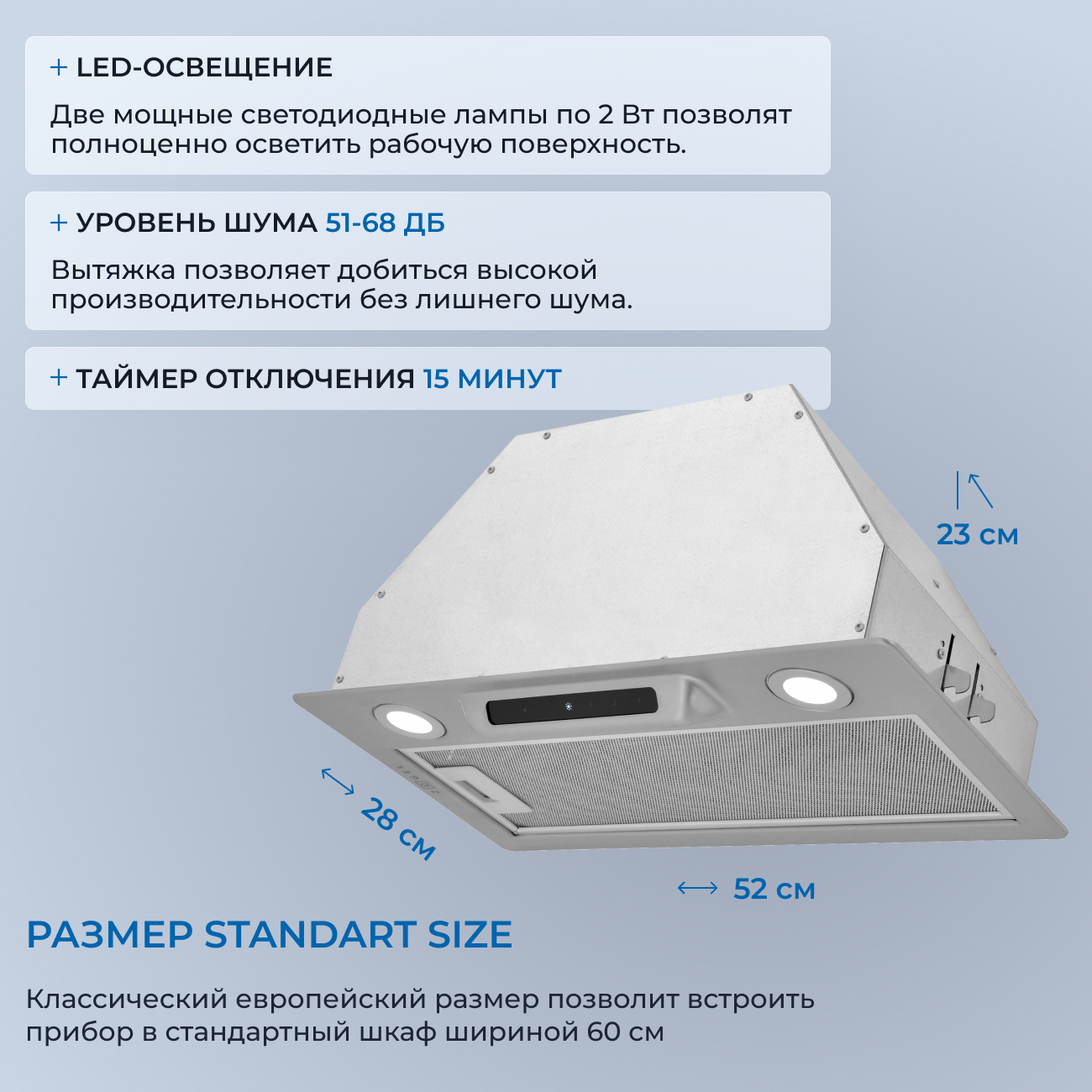 + LED-ОСВЕЩЕНИЕ

Две мощные светодиодные лампы по 2 Вт позволят полноценно осветить рабочую поверхность.

+ УРОВЕНЬ ШУМА 51-68 ДБ

Вытяжка позволяет добиться высокой производительности без лишнего шума.

+ ТАЙМЕР ОТКЛЮЧЕНИЯ 15 МИНУТ

23 см

28 см

52 см

РАЗМЕР STANDART SIZE

Классический европейский размер позволит встроить прибор в стандартный шкаф шириной 60 см