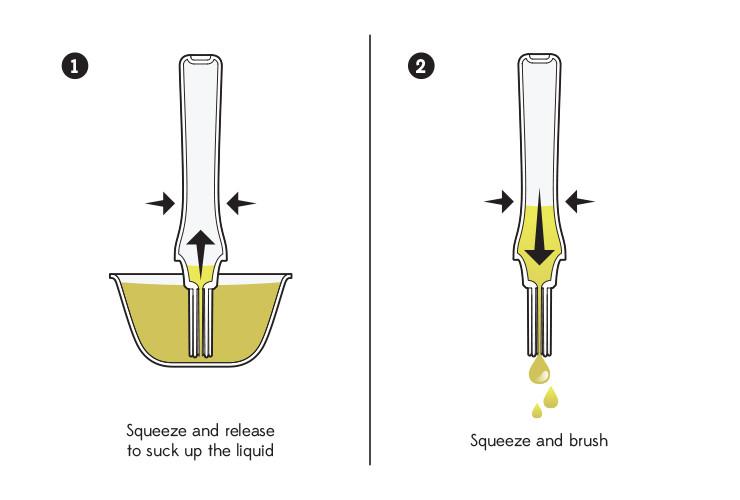 1

Squeeze and release to suck up the liquid

2

Squeeze and brush