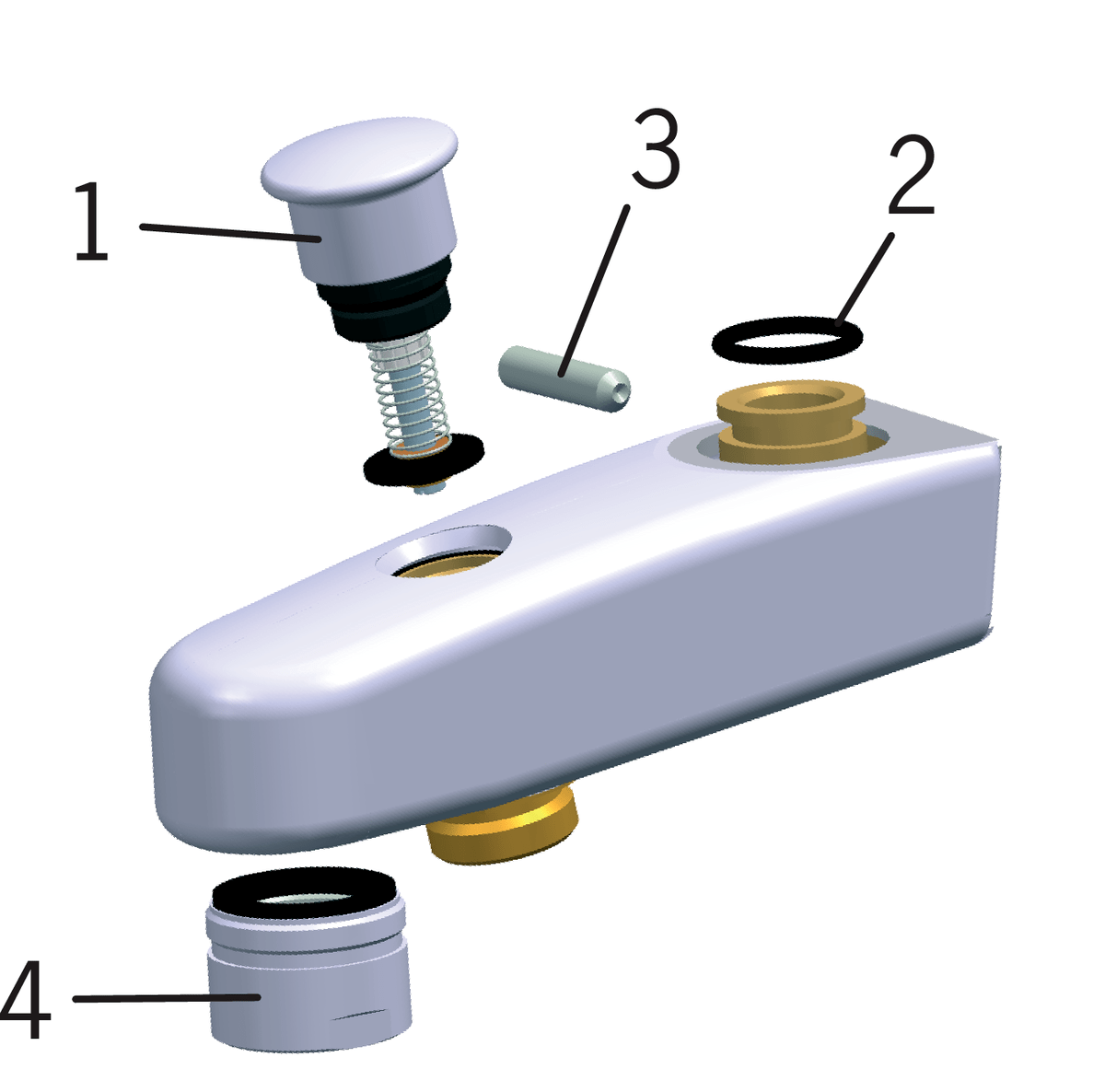 1
3
2
4