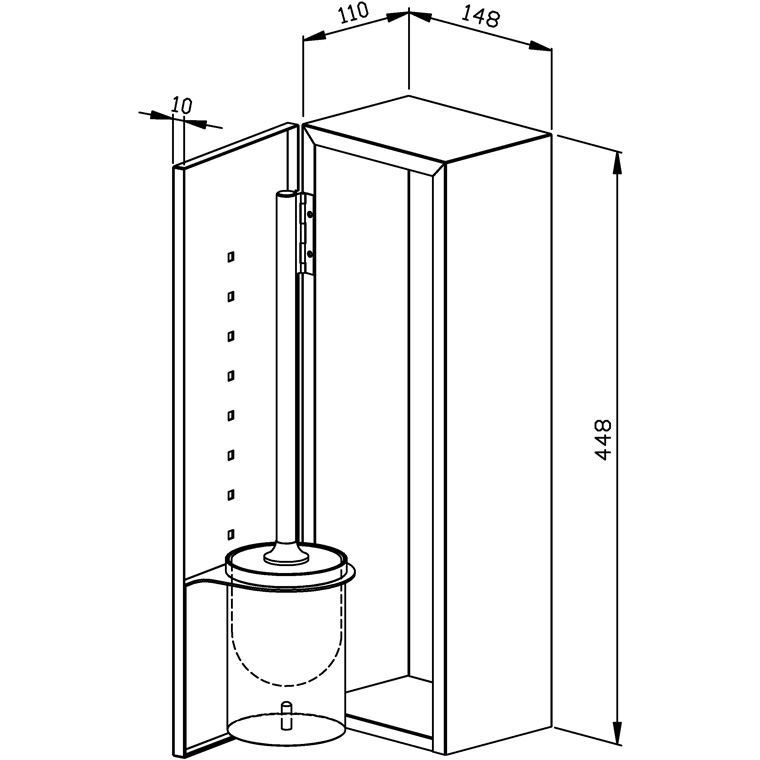 110
148
10
448