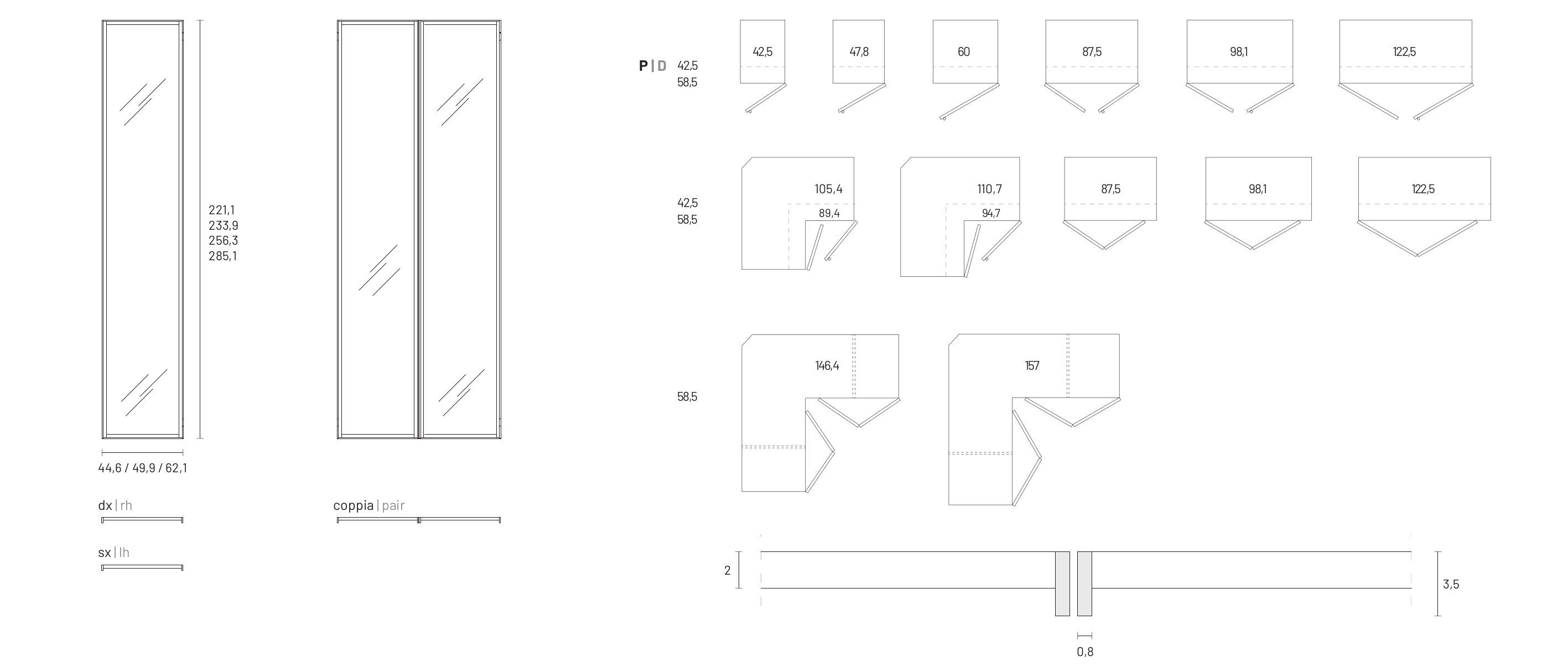 221,1
233,9
256,3
285,1

44,6 / 49,9 / 62,1

dx | rh

sx | lh

coppia | pair

P | D 42,5
58,5

42,5 47,8 60 87,5 98,1 122,5

42,5
58,5

105,4
89,4

110,7
94,7

87,5 98,1 122,5

58,5

146,4 157

2

3,5

0,8