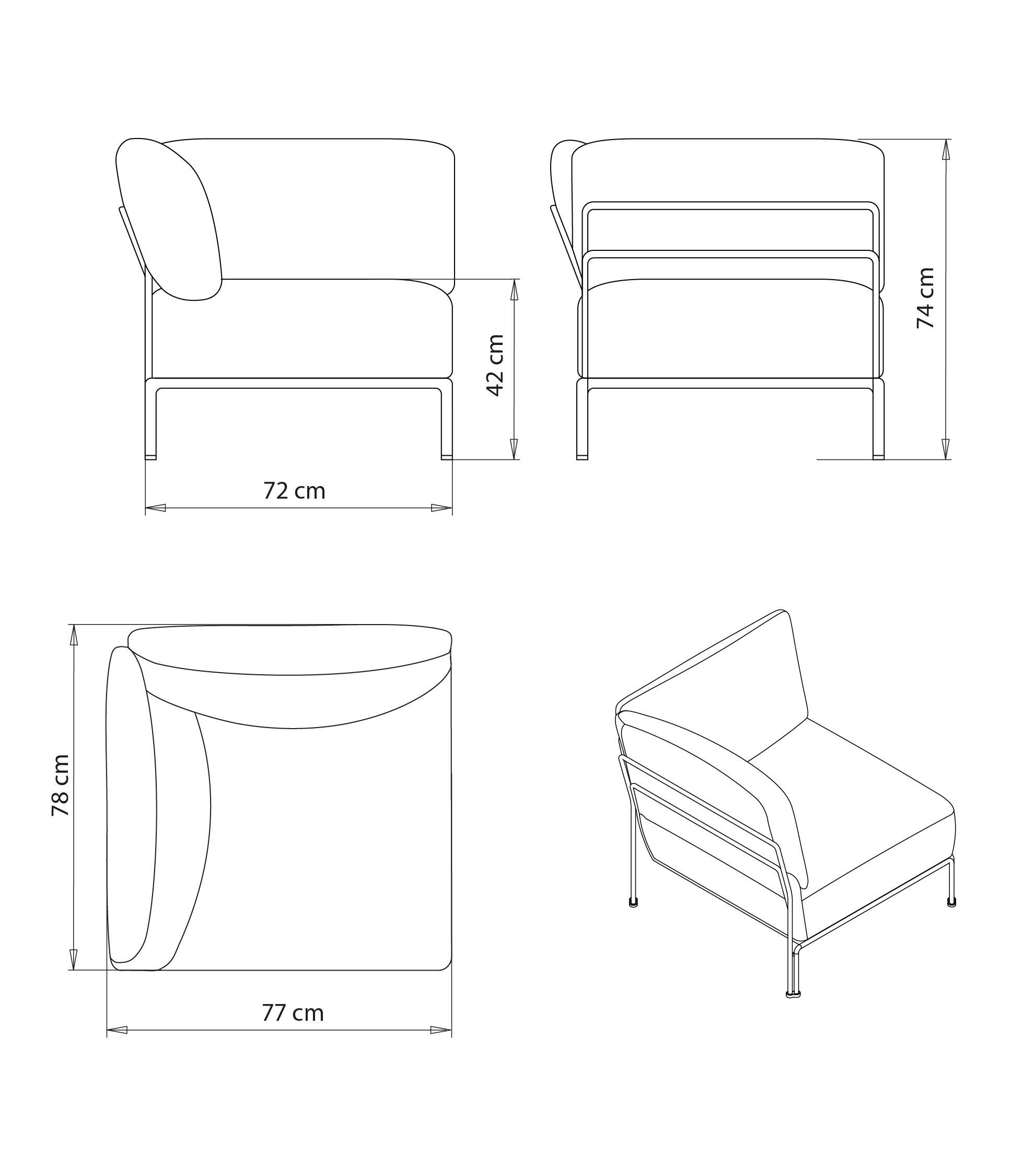 42 cm

74 cm

72 cm

78 cm

77 cm