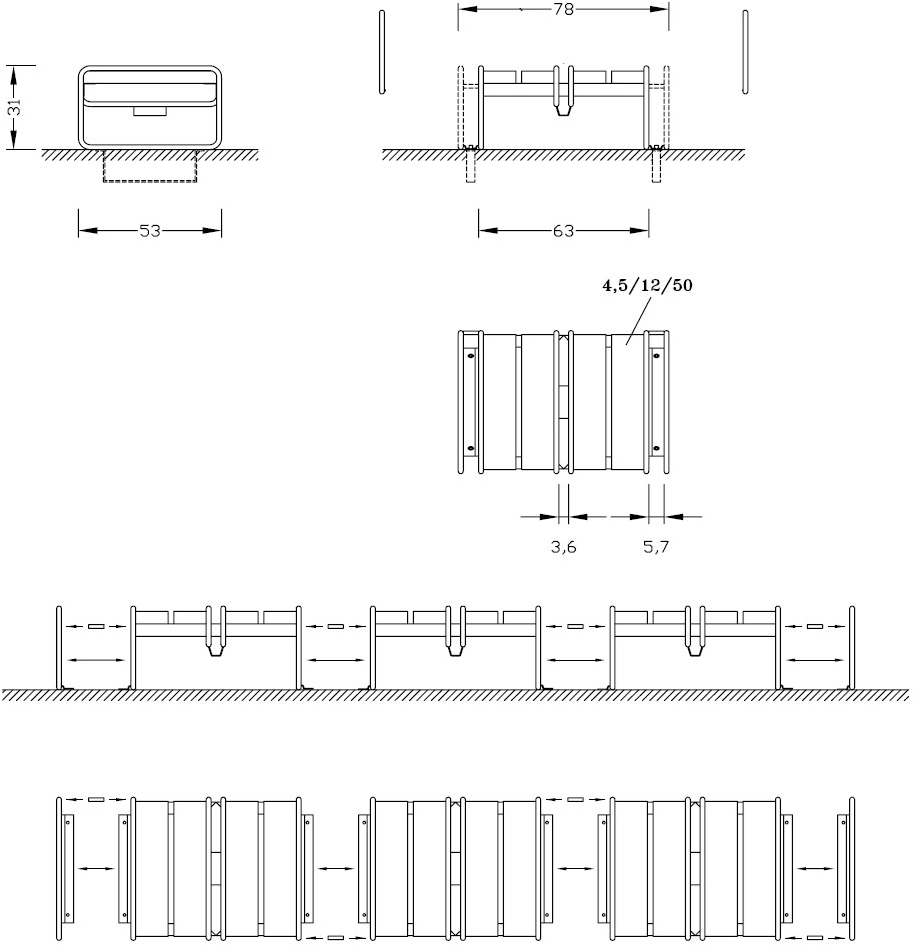 31

53

78

63

4,5/12/50

3,6

5,7