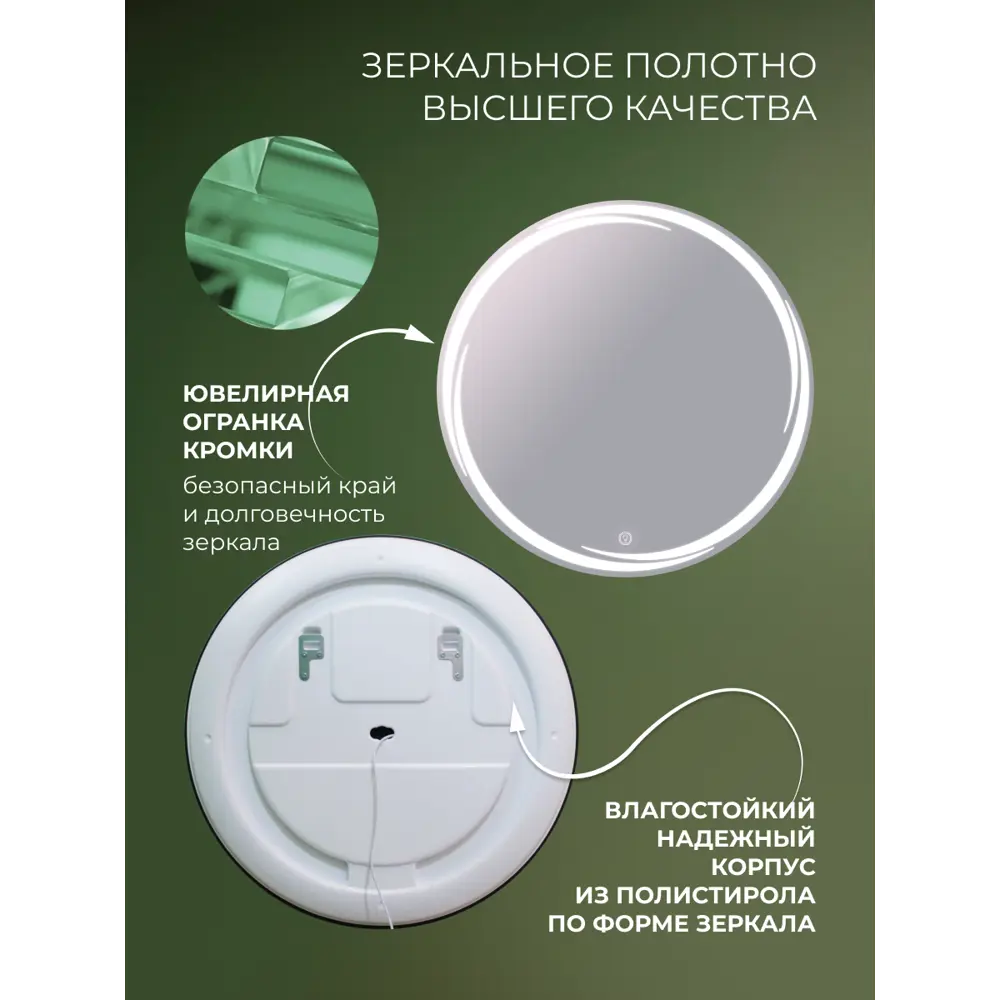 ЗЕРКАЛЬНОЕ ПОЛОТНО ВЫСШЕГО КАЧЕСТВА

ЮВЕЛИРНАЯ ОГРАНКА КРОМКИ

безопасный край и долговечность зеркала

ВЛАГОСТОЙКИЙ НАДЕЖНЫЙ КОРПУС ИЗ ПОЛИСТИРОЛА ПО ФОРМЕ ЗЕРКАЛА