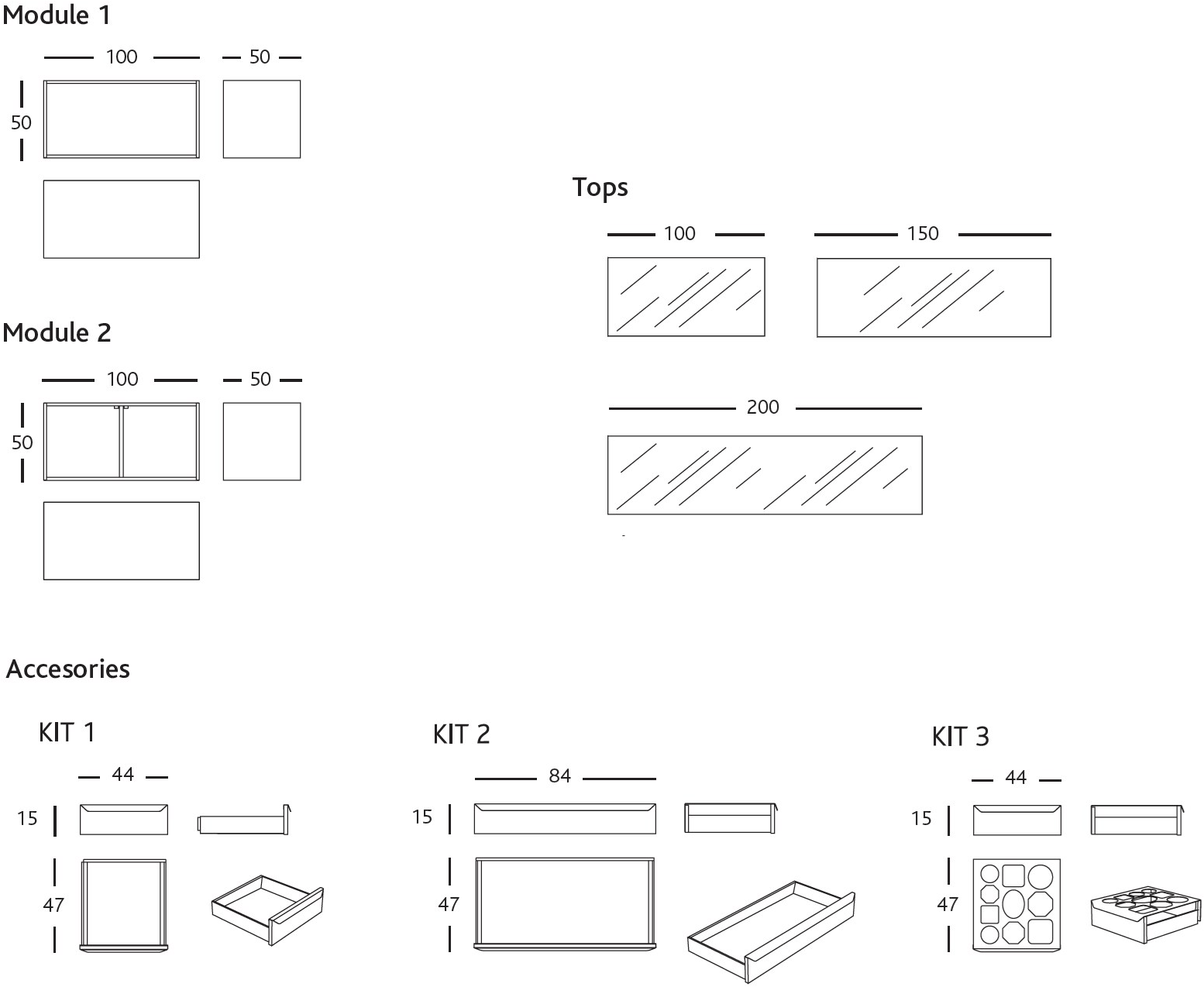 Module 1

100

50

50

Module 2

100

50

50

Tops

100

150

200

Accesories

KIT 1

44

15

47

KIT 2

84

15

47

KIT 3

44

15

47