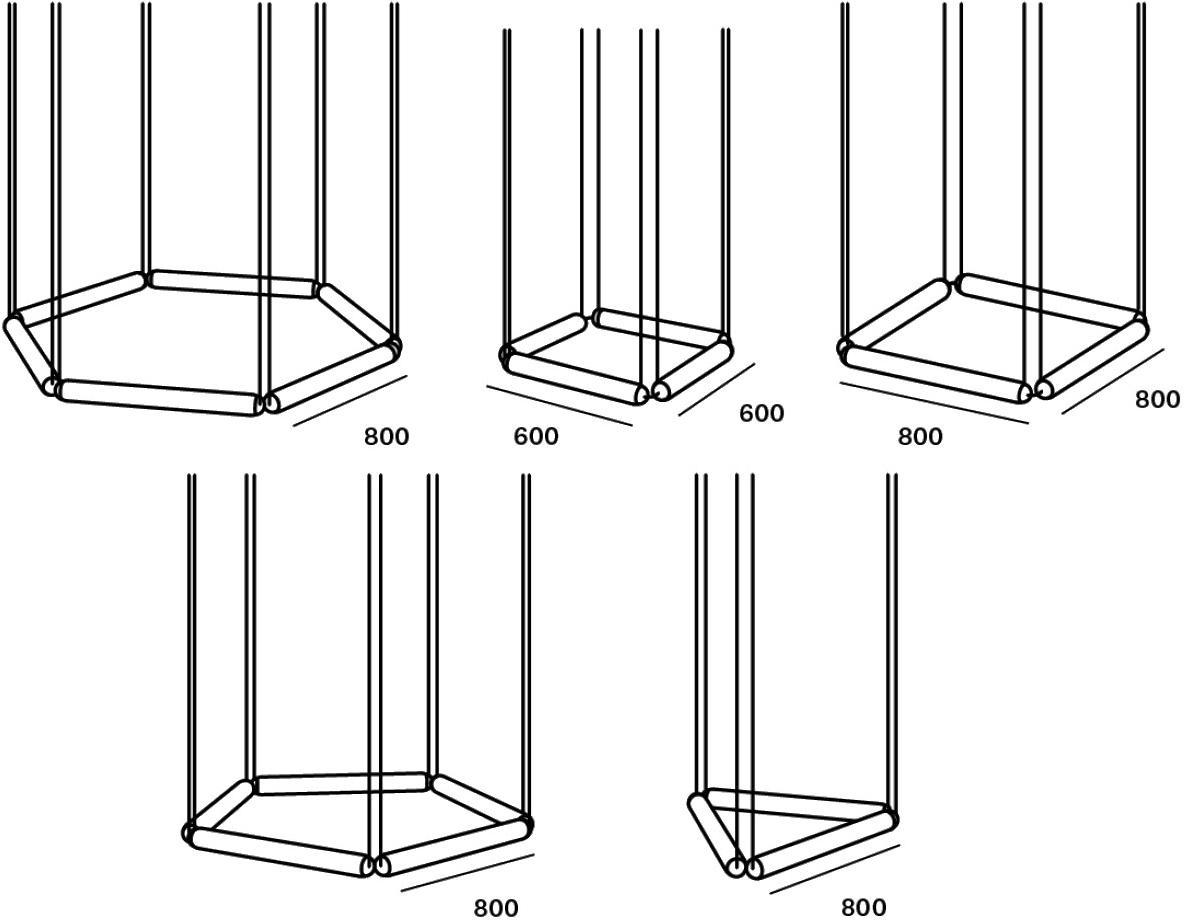 800

600

600

800

800

800

800