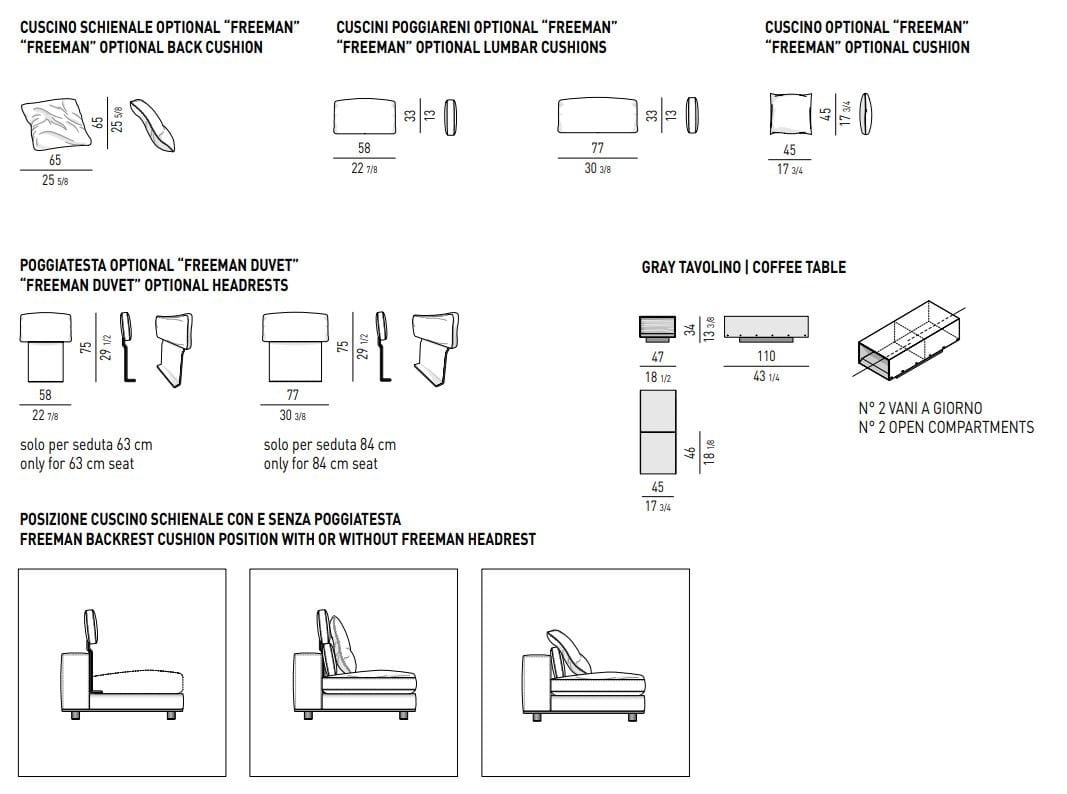 CUSCINO SCHIENALE OPTIONAL "FREEMAN"
"FREEMAN" OPTIONAL BACK CUSHION

65
25 5/8
65
25 5/8

CUSCINI POGGIARENI OPTIONAL "FREEMAN"
"FREEMAN" OPTIONAL LUMBAR CUSHIONS

33
13
58
22 7/8

33
13
77
30 3/8

CUSCINO OPTIONAL "FREEMAN"
"FREEMAN" OPTIONAL CUSHION

45
17 3/4
45
17 3/4

POGGIATESTA OPTIONAL "FREEMAN DUVET"
"FREEMAN DUVET" OPTIONAL HEADRESTS

75
29 1/2
58
22 7/8

solo per seduta 63 cm
only for 63 cm seat

75
29 1/2
77
30 3/8

solo per seduta 84 cm
only for 84 cm seat

GRAY TAVOLINO | COFFEE TABLE

34
13 3/8
47
18 1/2
110
43 1/4
46
18 1/8
45
17 3/4

N° 2 VANI A GIORNO
N° 2 OPEN COMPARTMENTS

POSIZIONE CUSCINO SCHIENALE CON E SENZA POGGIATESTA
FREEMAN BACKREST CUSHION POSITION WITH OR WITHOUT FREEMAN HEADREST