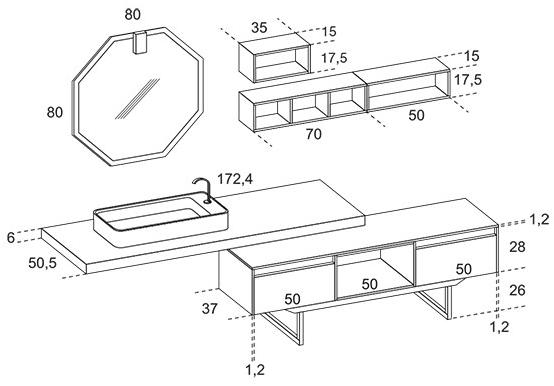 80
80
35
15
17,5
15
17,5
50
70
172,4
6
50,5
1,2
28
50
50
50
26
37
1,2
1,2