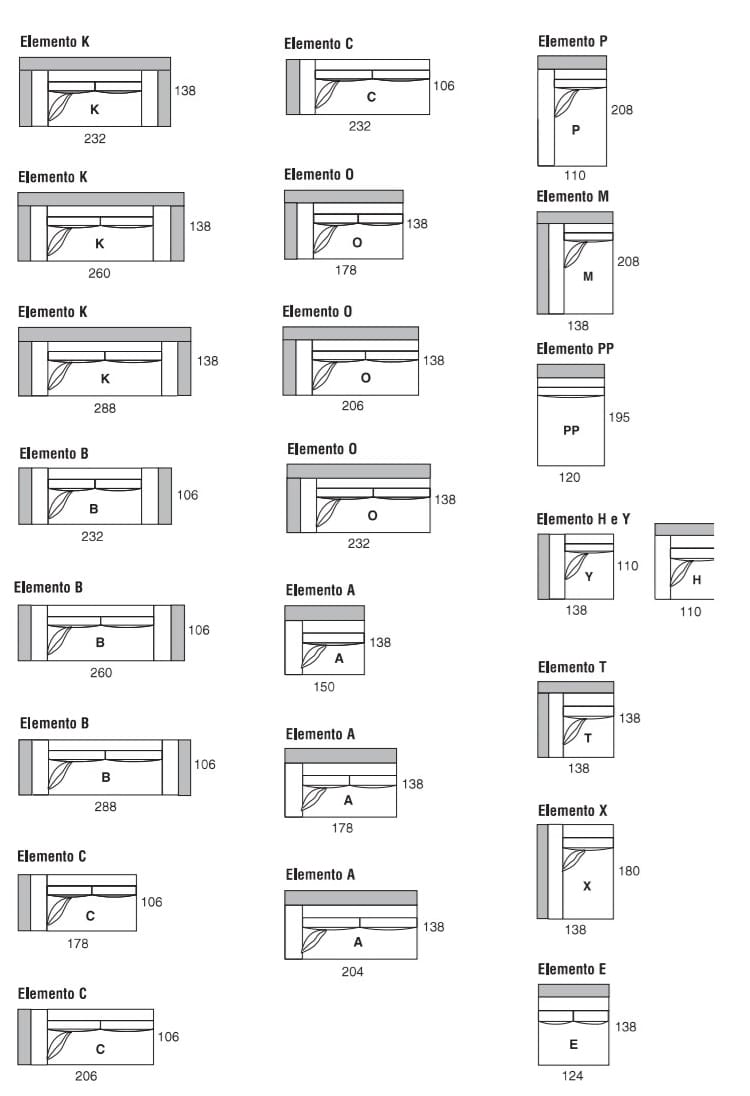 Elemento K
K
138
232

Elemento K
K
138
260

Elemento K
K
138
288

Elemento B
B
106
232

Elemento B
B
106
260

Elemento B
B
106
288

Elemento C
C
106
178

Elemento C
C
106
206

Elemento C
C
106
232

Elemento O
O
138
178

Elemento O
O
138
206

Elemento O
O
138
232

Elemento A
A
138
150

Elemento A
A
138
178

Elemento A
A
138
204

Elemento P
P
208
110

Elemento M
M
208
138

Elemento PP
PP
195
120

Elemento H e Y
Y
110
138
H
110

Elemento T
T
138
138

Elemento X
X
180
138

Elemento E
E
138
124