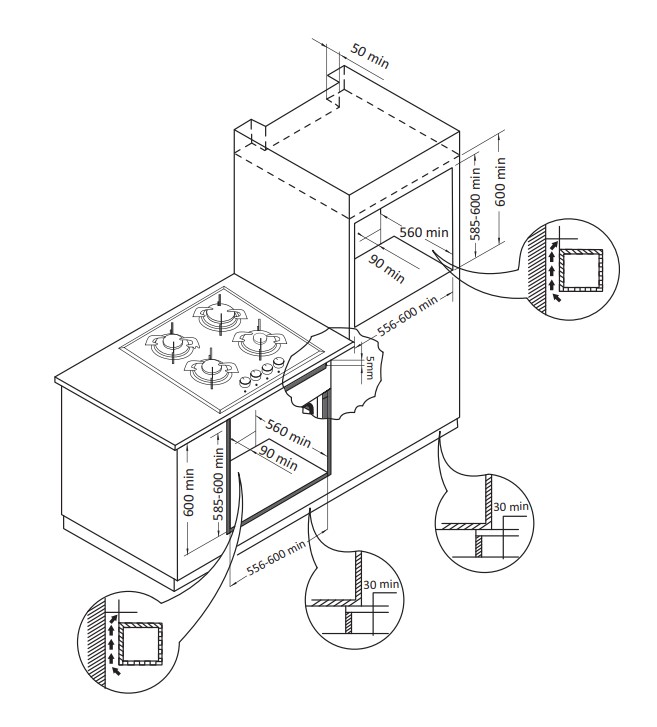 50 min
585-600 min
600 min
560 min
90 min
556-600 min
5mm
560 min
90 min
600 min
585-600 min
556-600 min
30 min
30 min