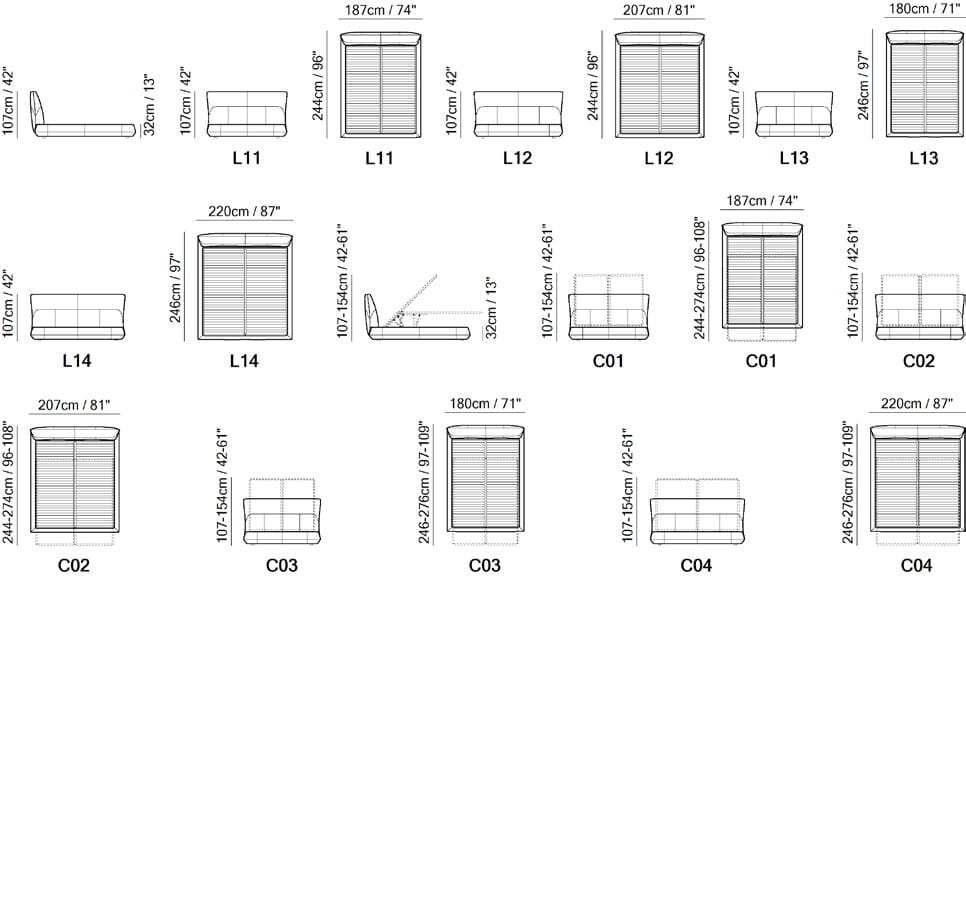 107cm / 42"
32cm / 13"

107cm / 42"
L11

187cm / 74"
244cm / 96"
L11

107cm / 42"
L12

207cm / 81"
244cm / 96"
L12

107cm / 42"
L13

180cm / 71"
246cm / 97"
L13

107cm / 42"
L14

220cm / 87"
246cm / 97"
L14

107-154cm / 42-61"
32cm / 13"

107-154cm / 42-61"
C01

187cm / 74"
244-274cm / 96-108"
C01

107-154cm / 42-61"
C02

207cm / 81"
244-274cm / 96-108"
C02

107-154cm / 42-61"
C03

180cm / 71"
246-276cm / 97-109"
C03

107-154cm / 42-61"
C04

220cm / 87"
246-276cm / 97-109"
C04