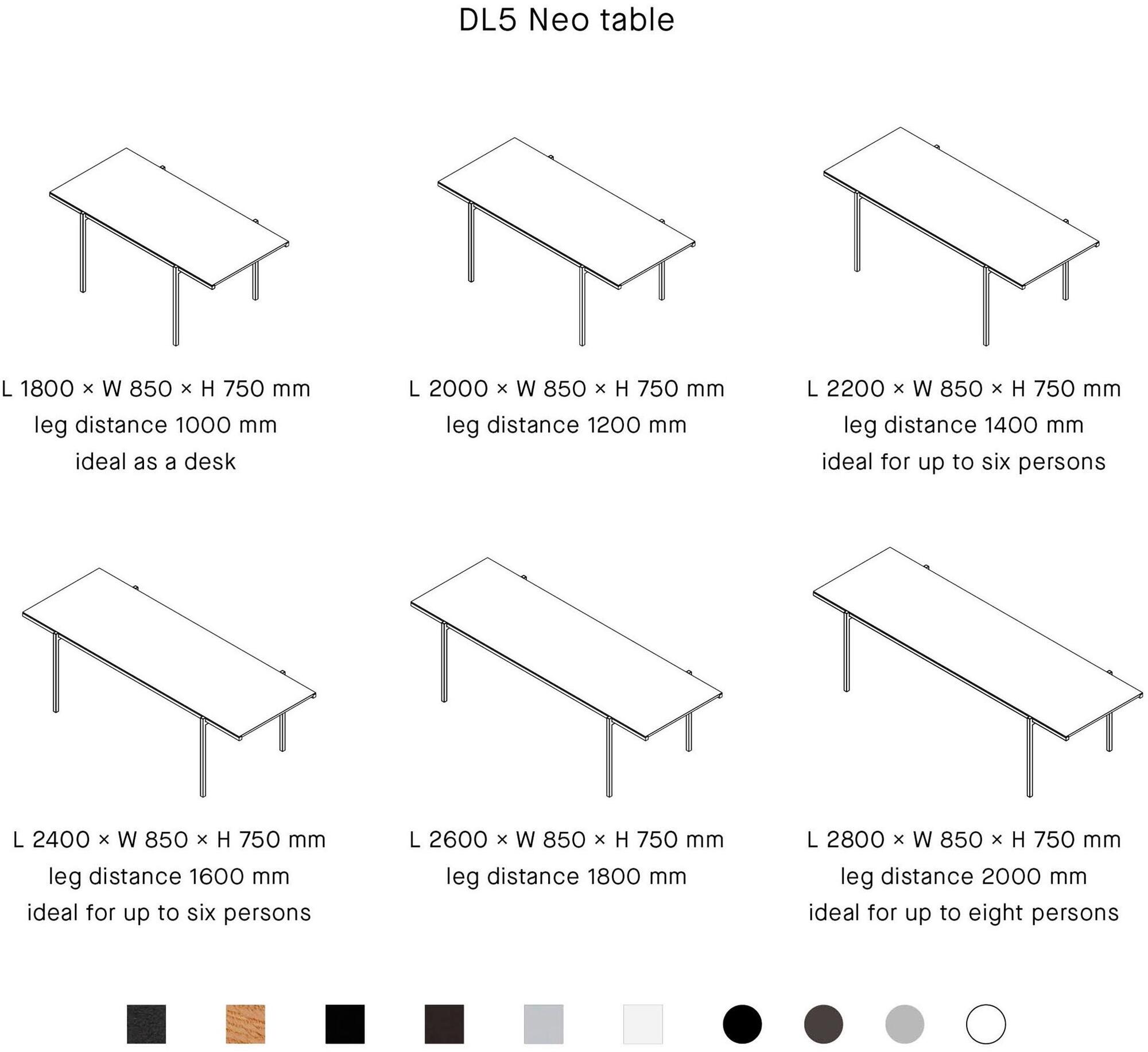 DL5 Neo table

L 1800 × W 850 × H 750 mm
leg distance 1000 mm
ideal as a desk

L 2000 × W 850 × H 750 mm
leg distance 1200 mm

L 2200 × W 850 × H 750 mm
leg distance 1400 mm
ideal for up to six persons

L 2400 × W 850 × H 750 mm
leg distance 1600 mm
ideal for up to six persons

L 2600 × W 850 × H 750 mm
leg distance 1800 mm

L 2800 × W 850 × H 750 mm
leg distance 2000 mm
ideal for up to eight persons