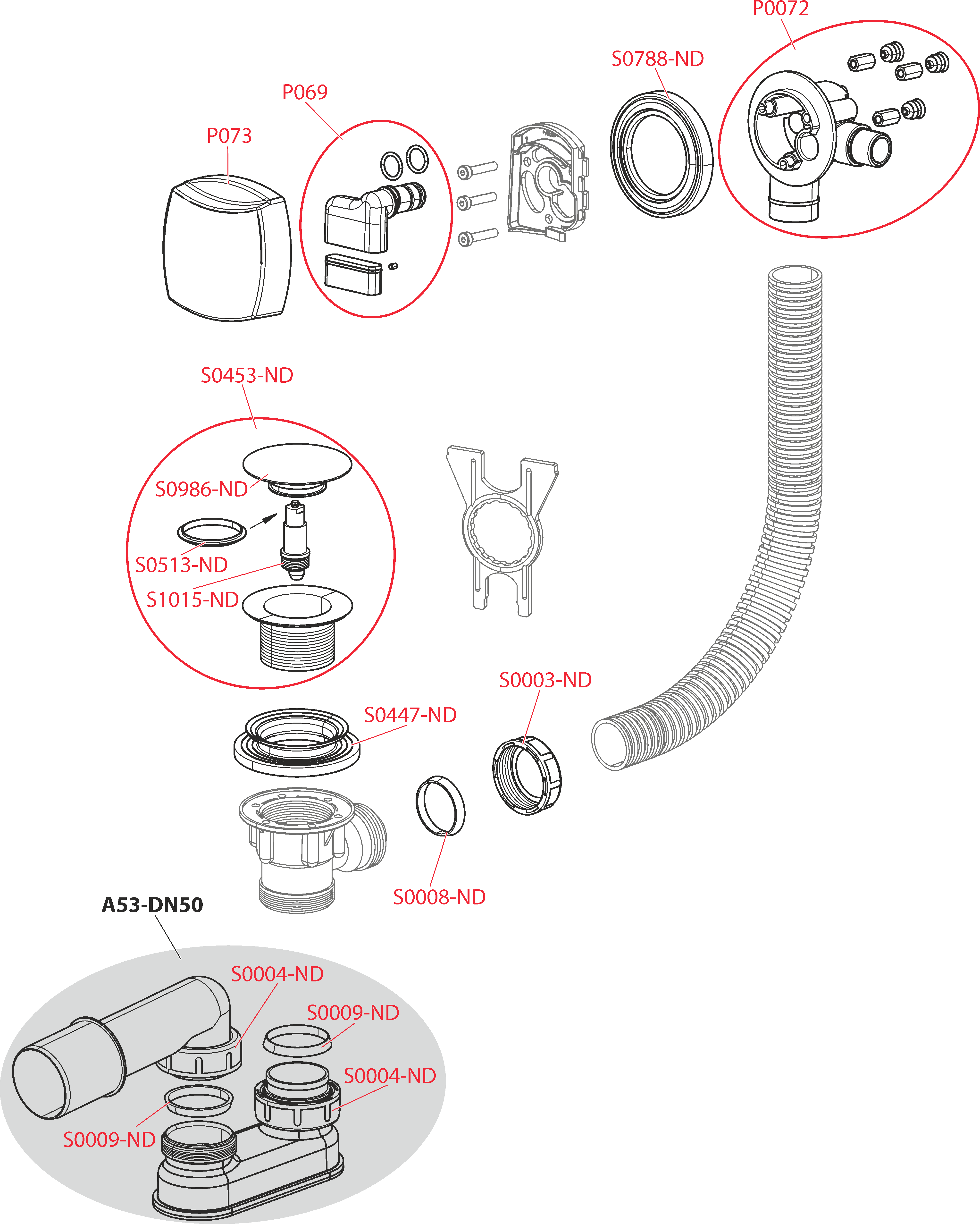 P0072
S0788-ND
P069
P073
S0453-ND
S0986-ND
S0513-ND
S1015-ND
S0003-ND
S0447-ND
S0008-ND
A53-DN50
S0004-ND
S0009-ND
S0004-ND
S0009-ND