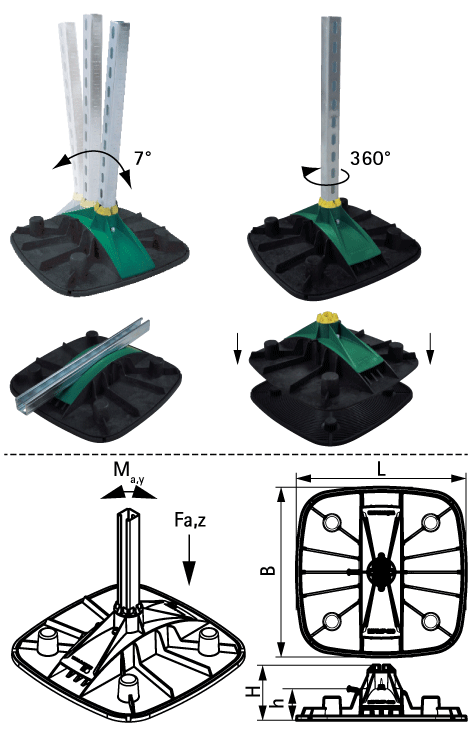 7°

360°

$M_{a,y}$

Fa,z

L

B

H

h