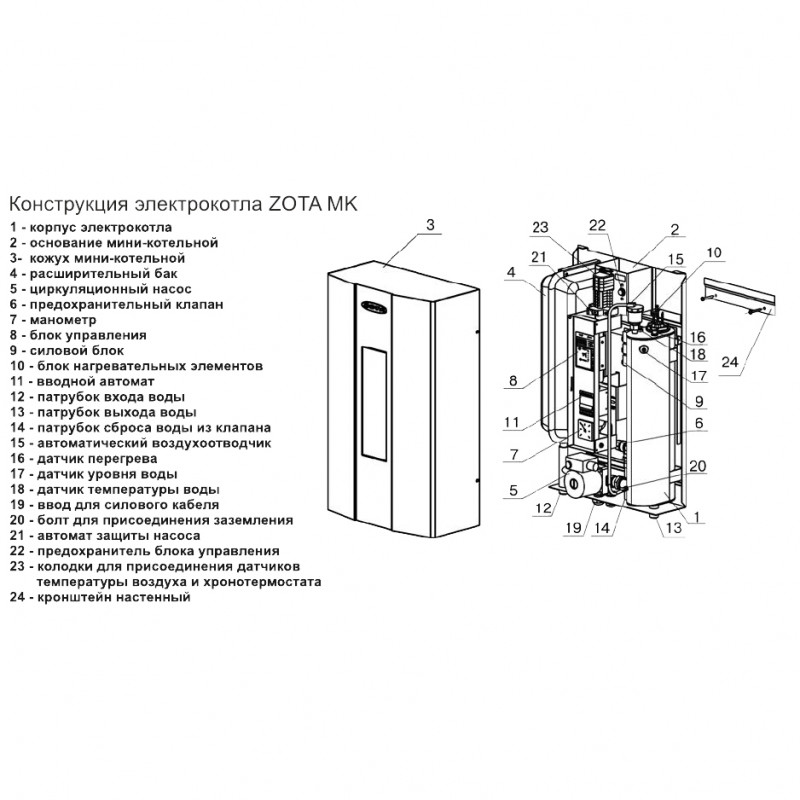 Конструкция электрокотла ZOTA MK
1 - корпус электрокотла
2 - основание мини-котельной
3- кожух мини-котельной
4 - расширительный бак
5 - циркуляционный насос
6 - предохранительный клапан
7 - манометр
8 - блок управления
9 - силовой блок
10 - блок нагревательных элементов
11 - вводной автомат
12 - патрубок входа воды
13 - патрубок выхода воды
14 - патрубок сброса воды из клапана
15 - автоматический воздухоотводчик
16 - датчик перегрева
17 - датчик уровня воды
18 - датчик температуры воды
19 - ввод для силового кабеля
20 - болт для присоединения заземления
21 - автомат защиты насоса
22 - предохранитель блока управления
23 - колодки для присоединения датчиков температуры воздуха и хронотермостата
24 - кронштейн настенный

3

23 22 2
21 15 10
4
16
18
24
17
8
9
11
6
7
20
5
12
19 14 13 1