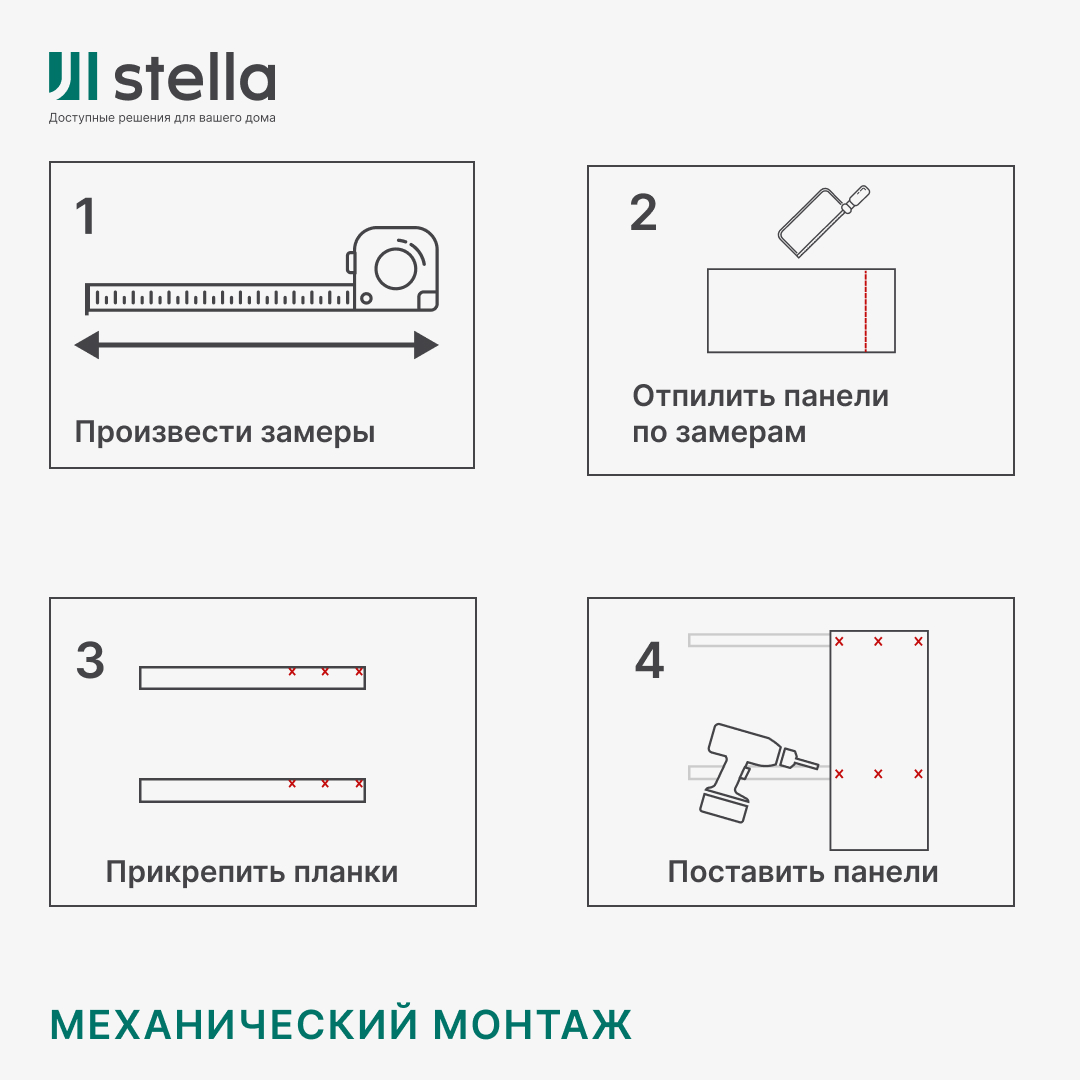 stella
Доступные решения для вашего дома

1
Произвести замеры

2
Отпилить панели по замерам

3
Прикрепить планки

4
Поставить панели

МЕХАНИЧЕСКИЙ МОНТАЖ