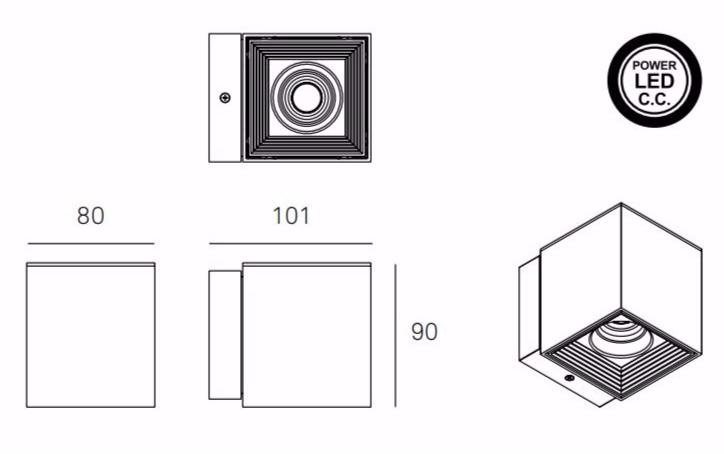 POWER
LED
C.C.

80

101

90