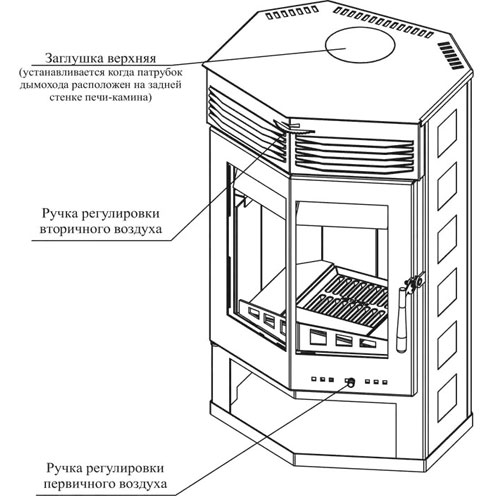 Заглушка верхняя
(устанавливается когда патрубок дымохода расположен на задней стенке печи-камина)

Ручка регулировки вторичного воздуха

Ручка регулировки первичного воздуха