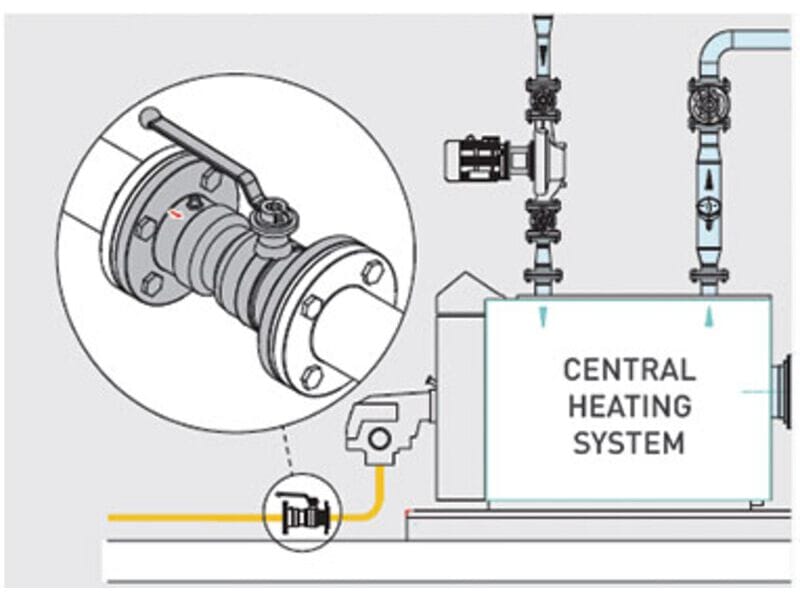 CENTRAL HEATING SYSTEM