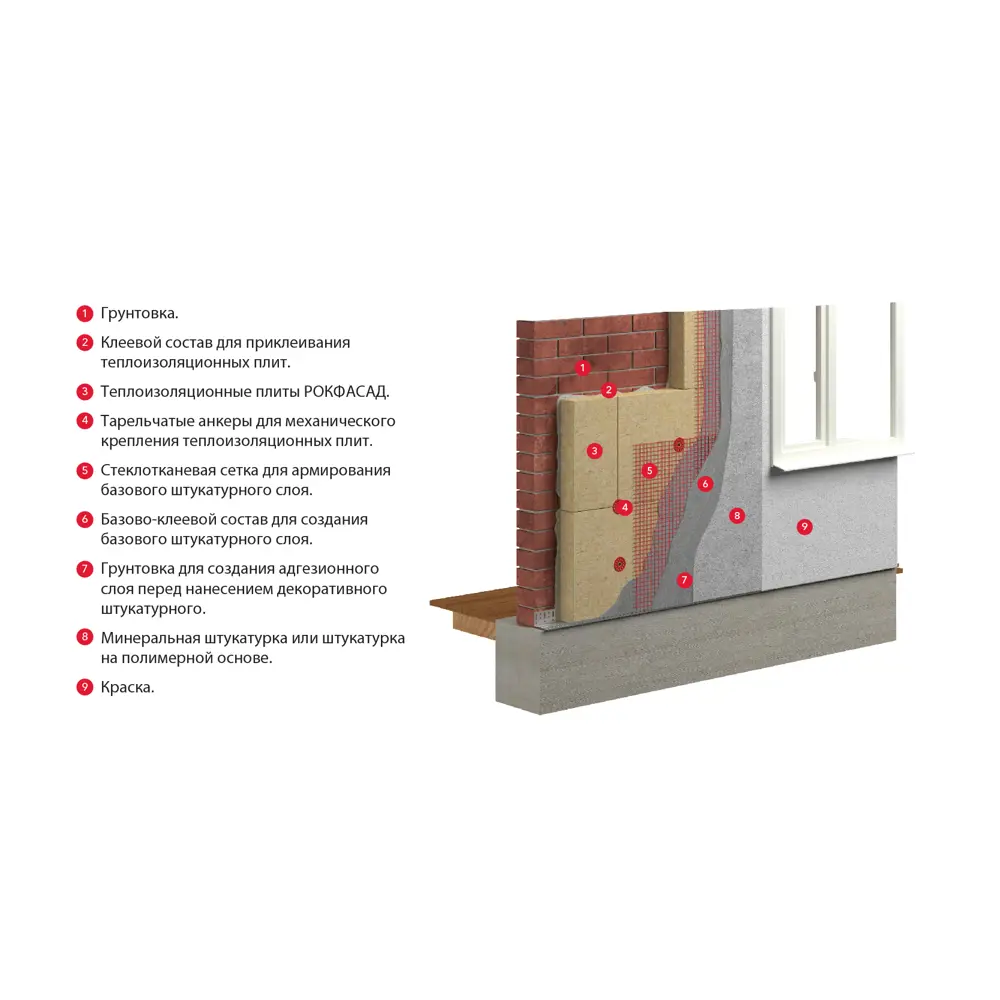 1 Грунтовка.

2 Клеевой состав для приклеивания теплоизоляционных плит.

3 Теплоизоляционные плиты РОКФАСАД.

4 Тарельчатые анкеры для механического крепления теплоизоляционных плит.

5 Стеклотканевая сетка для армирования базового штукатурного слоя.

6 Базово-клеевой состав для создания базового штукатурного слоя.

7 Грунтовка для создания адгезионного слоя перед нанесением декоративного штукатурного.

8 Минеральная штукатурка или штукатурка на полимерной основе.

9 Краска.

1
2
3
4
5
6
7
8
9