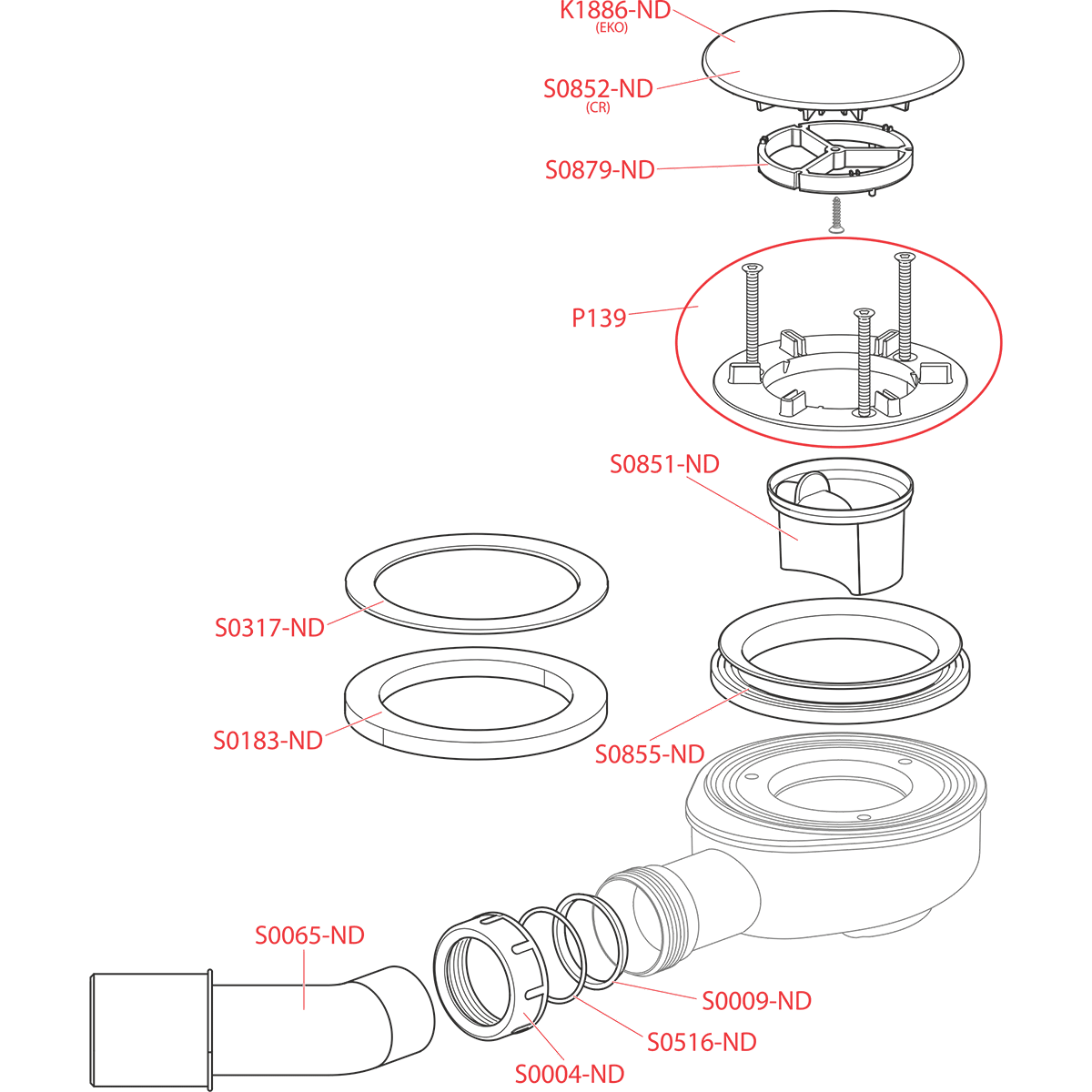 K1886-ND
(EKO)

S0852-ND
(CR)

S0879-ND

P139

S0851-ND

S0317-ND

S0183-ND

S0855-ND

S0065-ND

S0009-ND

S0516-ND

S0004-ND