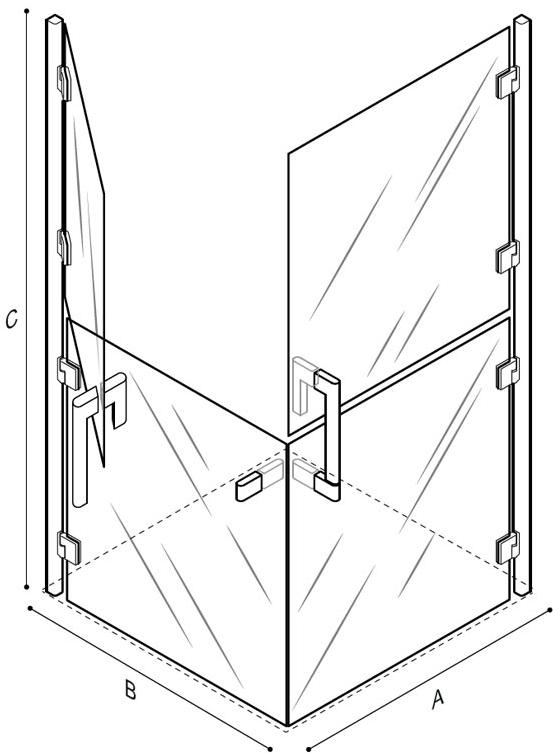 C

B

A