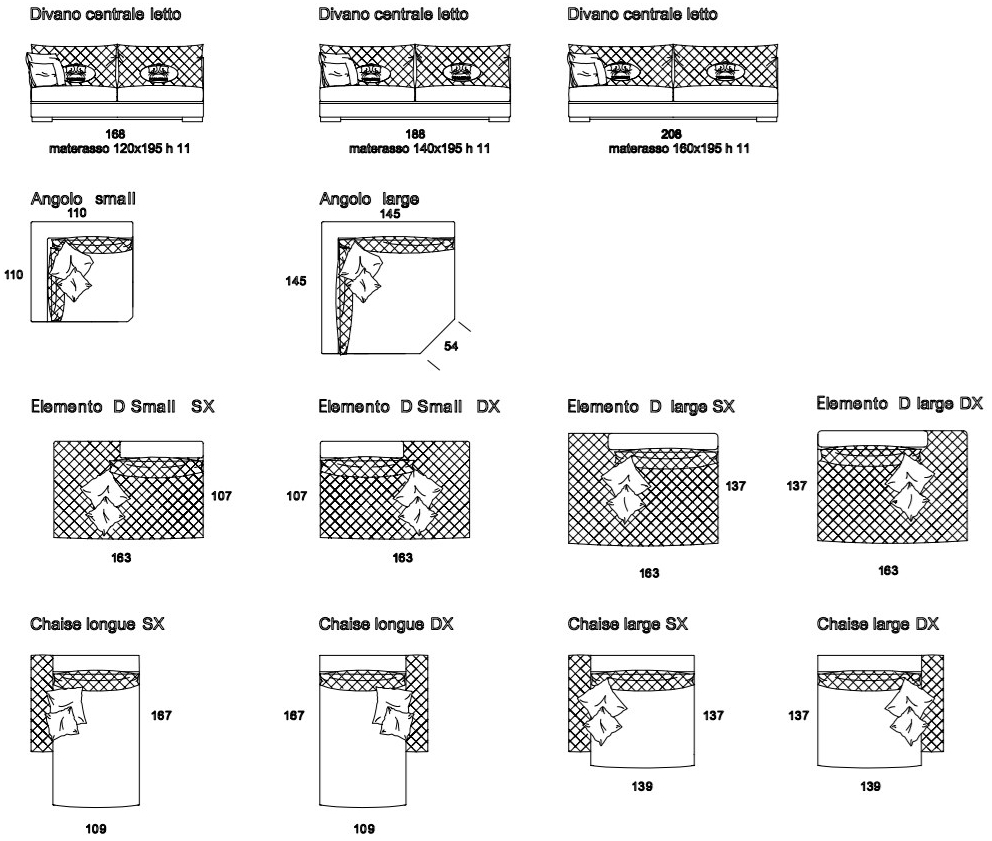 Divano centrale letto

168
materasso 120x195 h 11

Divano centrale letto

188
materasso 140x195 h 11

Divano centrale letto

208
materasso 160x195 h 11

Angolo small
110
110

Angolo large
145
145
54

Elemento D Small SX
107
163

Elemento D Small DX
107
163

Elemento D large SX
137
163

Elemento D large DX
137
163

Chaise longue SX
167
109

Chaise longue DX
167
109

Chaise large SX
137
139

Chaise large DX
137
139