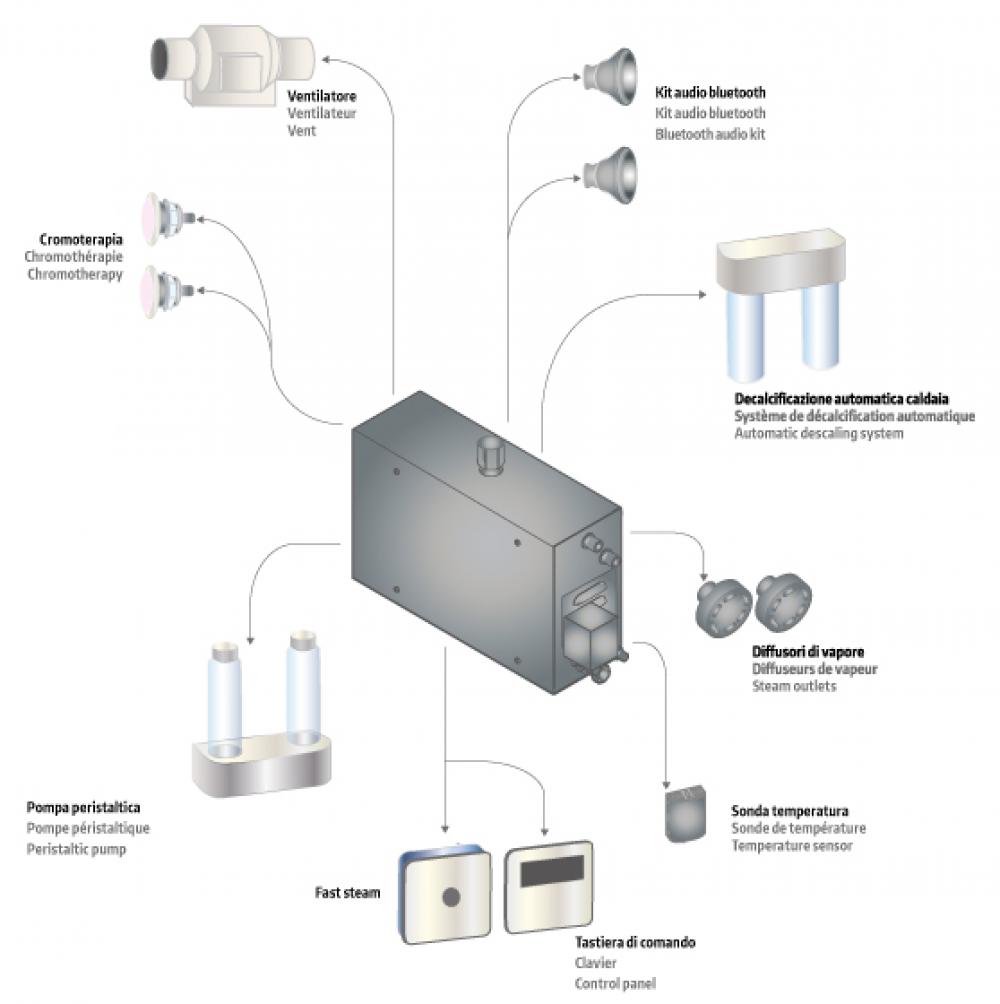 Ventilatore
Ventilateur
Vent

Kit audio bluetooth
Kit audio bluetooth
Bluetooth audio kit

Cromoterapia
Chromothérapie
Chromotherapy

Decalcificazione automatica caldaia
Système de décalcification automatique
Automatic descaling system

Diffusori di vapore
Diffuseurs de vapeur
Steam outlets

Pompa peristaltica
Pompe péristaltique
Peristaltic pump

Sonda temperatura
Sonde de température
Temperature sensor

Fast steam

Tastiera di comando
Clavier
Control panel