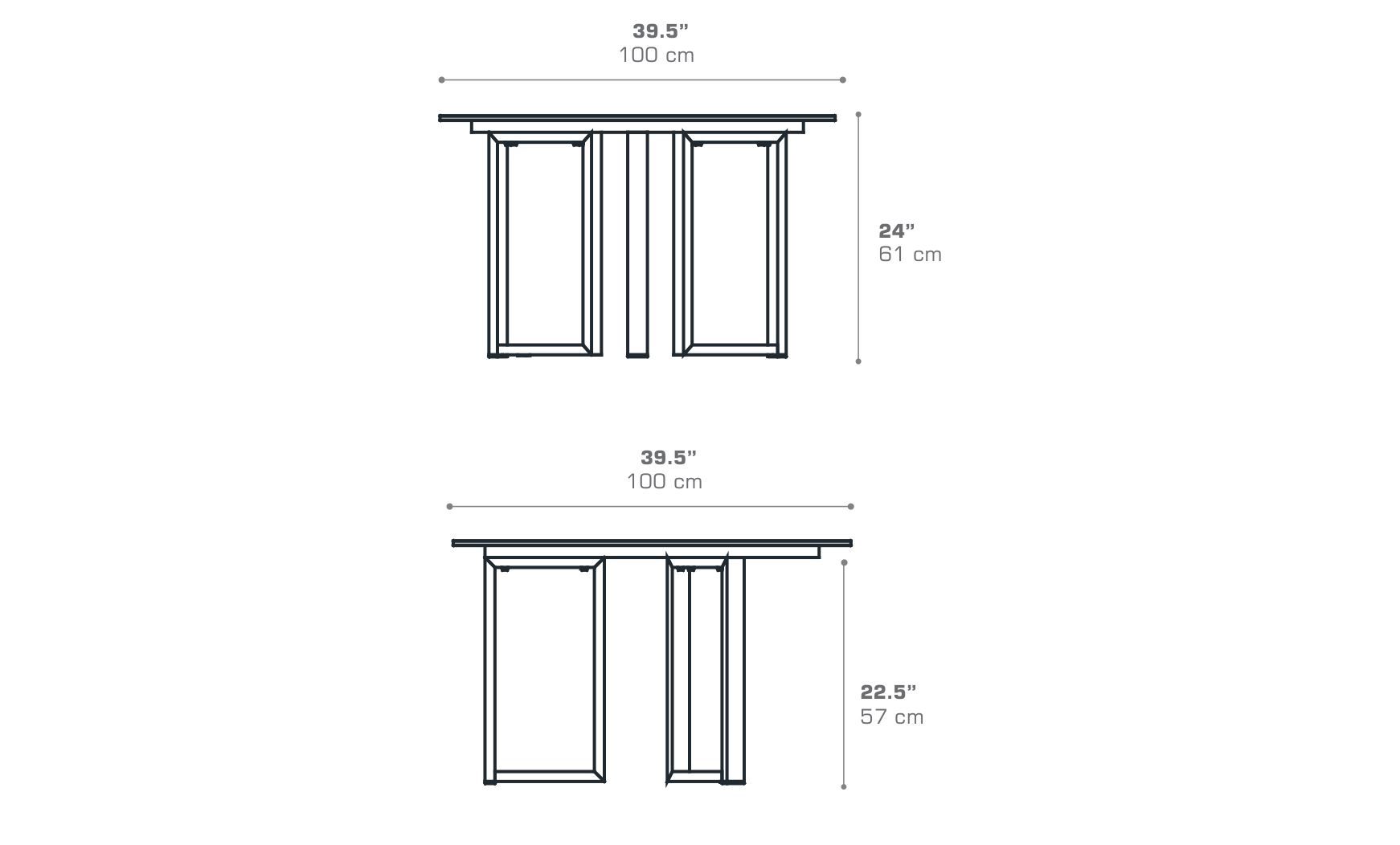 39.5”
100 cm

24”
61 cm

39.5”
100 cm

22.5”
57 cm