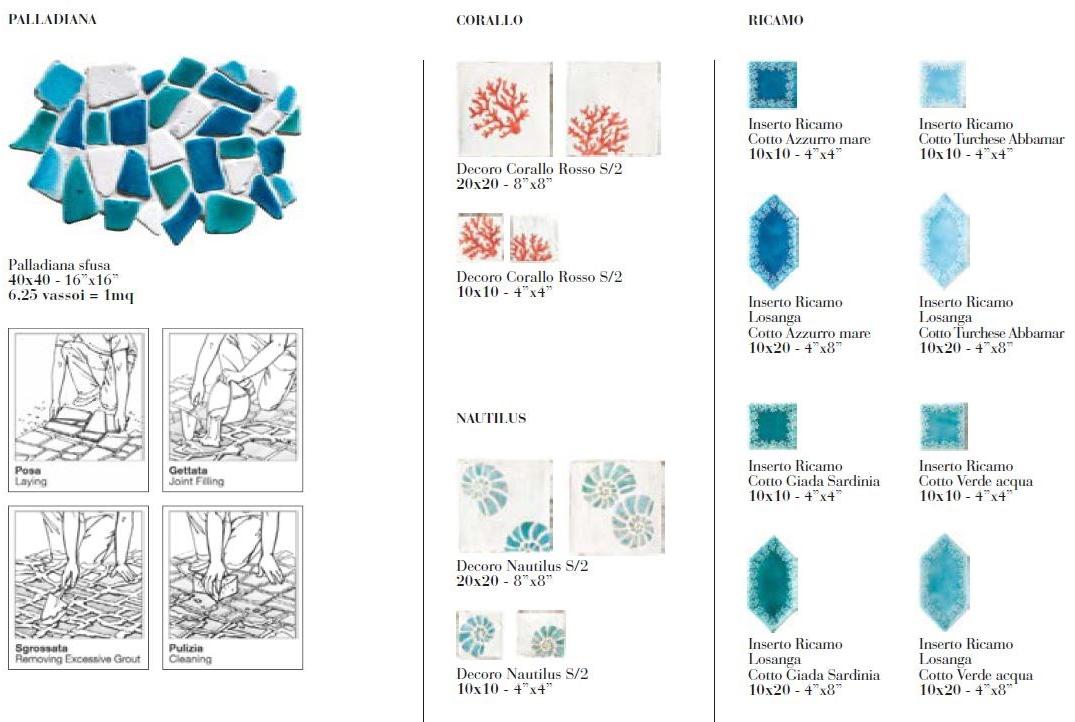 PALLADIANA

Palladiana sfusa
40x40 - 16"x16"
6.25 vassoi = 1mq

Posa
Laying

Gettata
Joint Filling

Sgrossata
Removing Excessive Grout

Pulizia
Cleaning

CORALLO

Decoro Corallo Rosso S/2
20x20 - 8"x8"

Decoro Corallo Rosso S/2
10x10 - 4"x4"

NAUTILUS

Decoro Nautilus S/2
20x20 - 8"x8"

Decoro Nautilus S/2
10x10 - 4"x4"

RICAMO

Inserto Ricamo
Cotto Azzurro mare
10x10 - 4"x4"

Inserto Ricamo
Cotto Turchese Abbamar
10x10 - 4"x4"

Inserto Ricamo
Losanga
Cotto Azzurro mare
10x20 - 4"x8"

Inserto Ricamo
Losanga
Cotto Turchese Abbamar
10x20 - 4"x8"

Inserto Ricamo
Cotto Giada Sardinia
10x10 - 4"x4"

Inserto Ricamo
Cotto Verde acqua
10x10 - 4"x4"

Inserto Ricamo
Losanga
Cotto Giada Sardinia
10x20 - 4"x8"

Inserto Ricamo
Losanga
Cotto Verde acqua
10x20 - 4"x8"