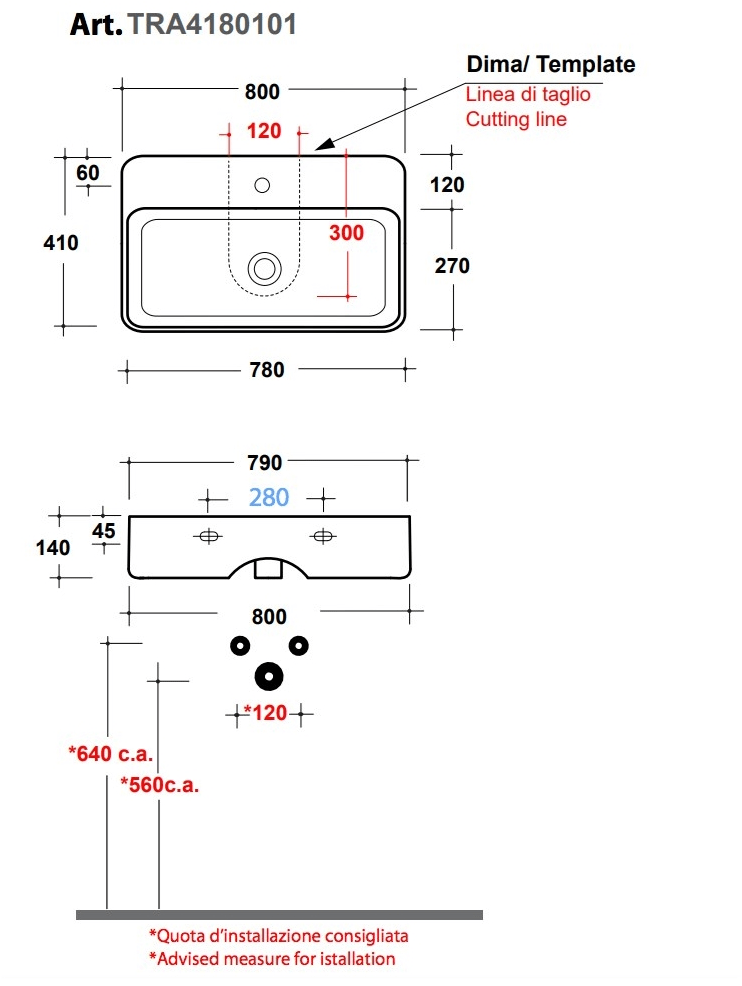 Art. TRA4180101

Dima/ Template
Linea di taglio
Cutting line

800
120
60
120
410
300
270
780

790
280
45
140
800

*120

*640 c.a.
*560c.a.

*Quota d'installazione consigliata
*Advised measure for istallation