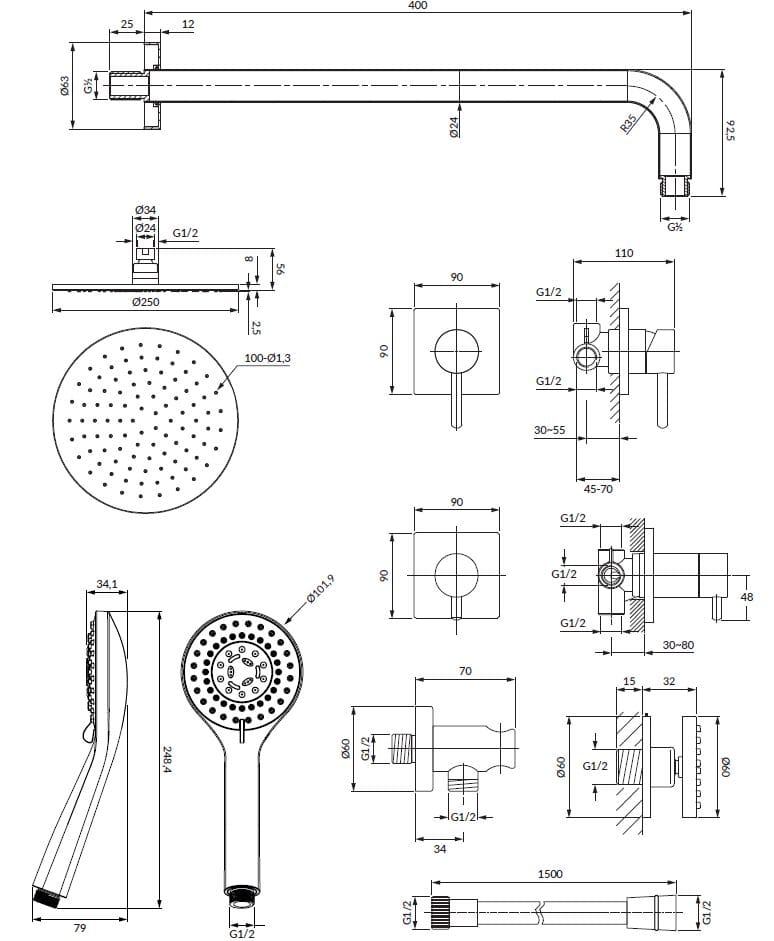 400
25
12
Ø63
G½
Ø24
R35
92,5
G½

Ø34
Ø24
G1/2
8
56
Ø250
2,5
100-Ø1,3

90
90
110
G1/2
G1/2
30~55
45-70

90
90
G1/2
G1/2
G1/2
48
30~80

34,1
Ø101,9
248,4
79
G1/2

70
Ø60
G1/2
G1/2
34

15
32
Ø60
G1/2
Ø60

1500
G1/2
G1/2