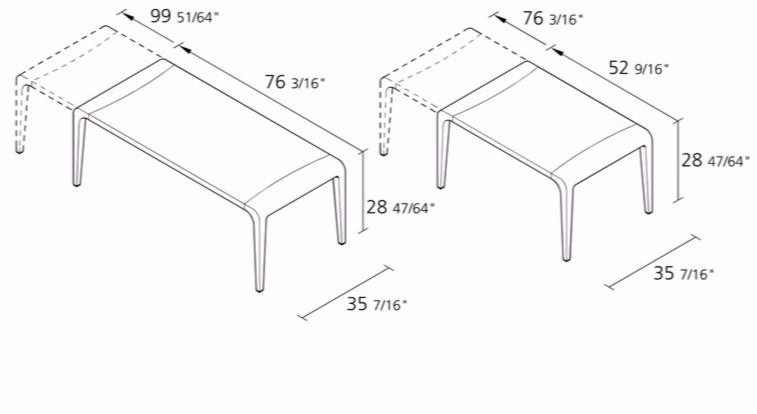 99 51/64"
76 3/16"
28 47/64"
35 7/16"
76 3/16"
52 9/16"
28 47/64"
35 7/16"