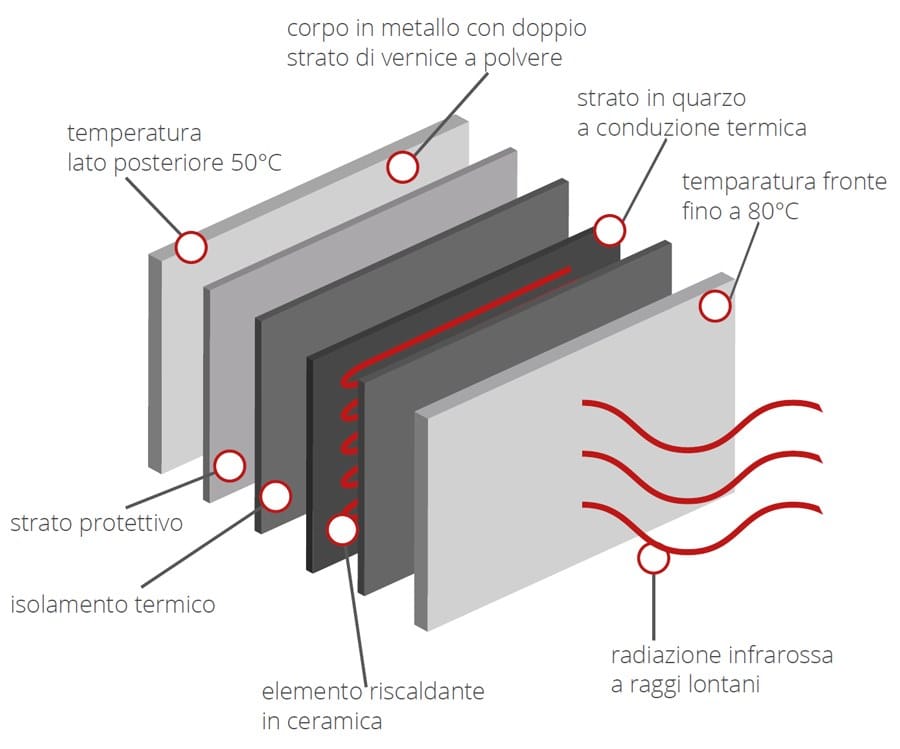 corpo in metallo con doppio strato di vernice a polvere

temperatura lato posteriore 50°C

strato in quarzo a conduzione termica

temparatura fronte fino a 80°C

strato protettivo

isolamento termico

elemento riscaldante in ceramica

radiazione infrarossa a raggi lontani