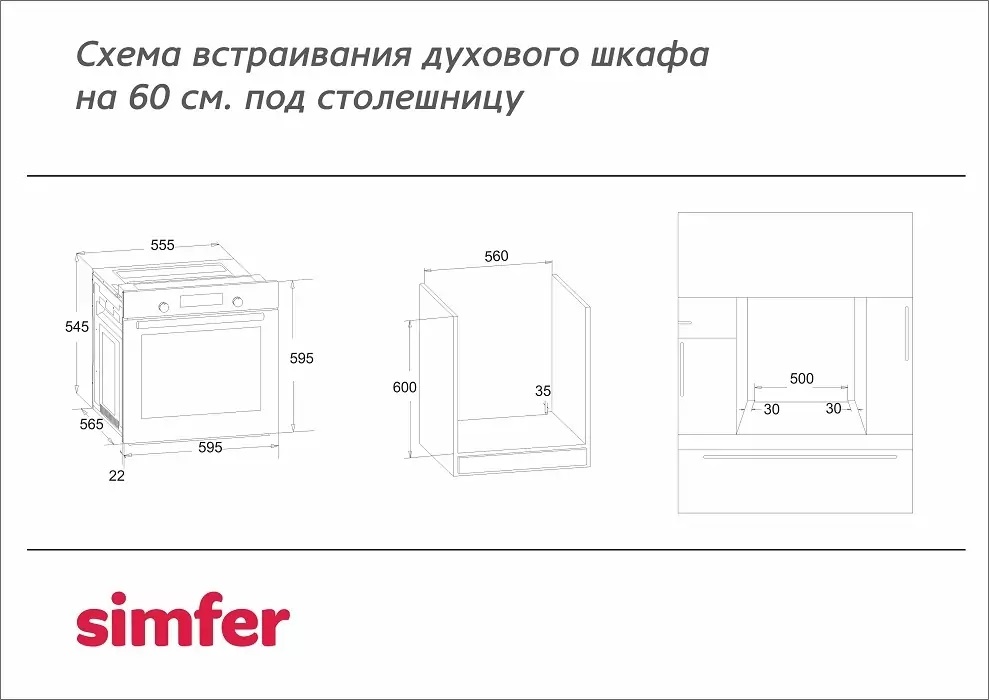 Схема встраивания духового шкафа на 60 см. под столешницу

555

545

595

565

595

22

560

600

35

500

30

30

simfer