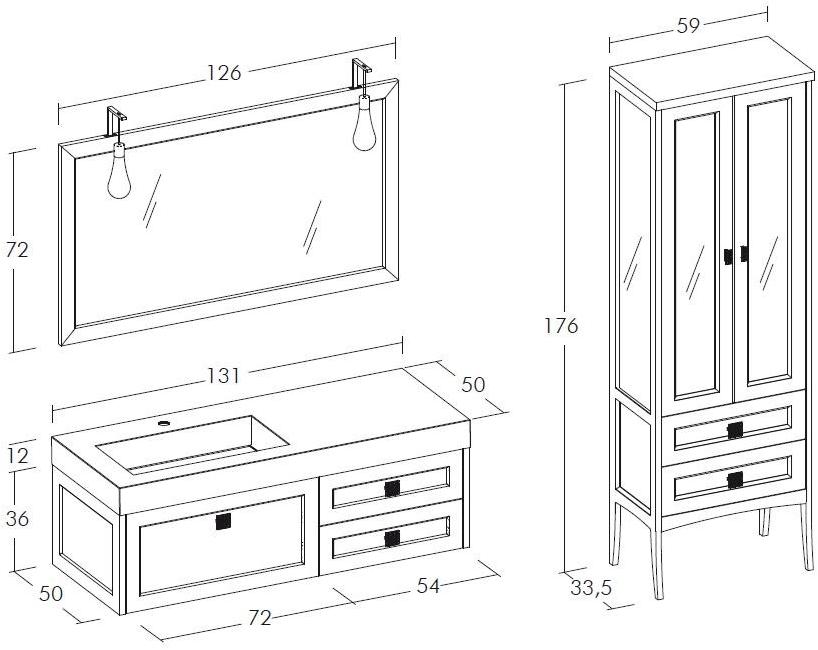 126

72

131

50

12

36

50

72

54

59

176

33,5