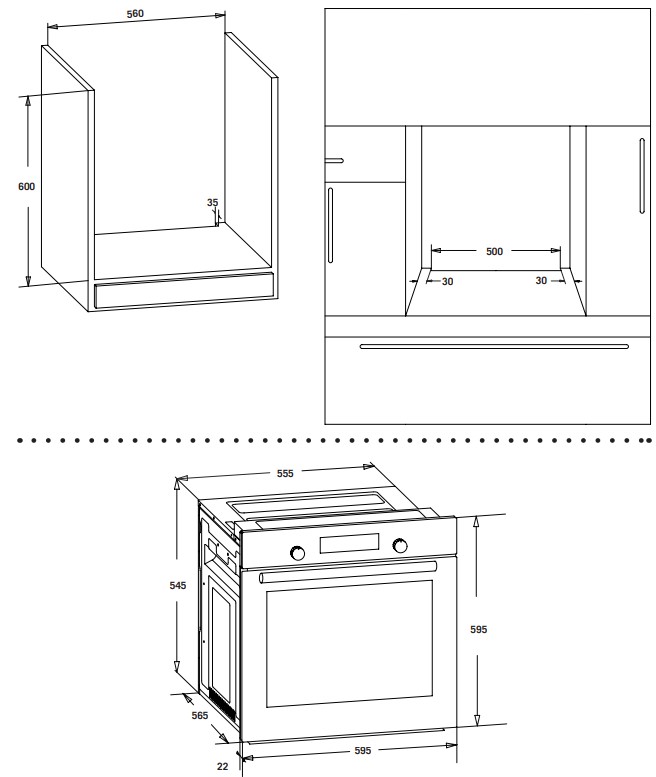 560

600

35

500

30

30

555

545

595

565

22

595