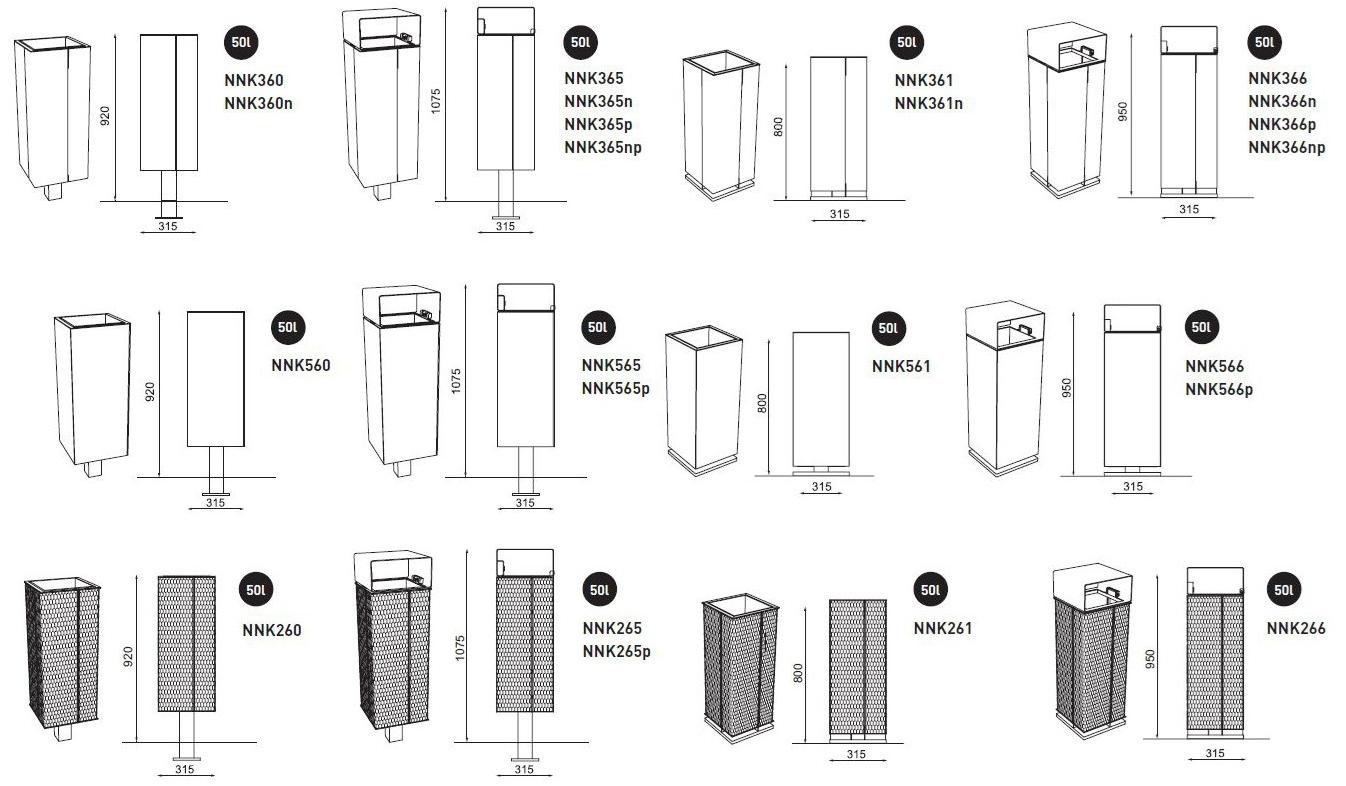 920
315
50l
NNK360
NNK360n

1075
315
50l
NNK365
NNK365n
NNK365p
NNK365np

800
315
50l
NNK361
NNK361n

950
315
50l
NNK366
NNK366n
NNK366p
NNK366np

920
315
50l
NNK560

1075
315
50l
NNK565
NNK565p

800
315
50l
NNK561

950
315
50l
NNK566
NNK566p

920
315
50l
NNK260

1075
315
50l
NNK265
NNK265p

800
315
50l
NNK261

950
315
50l
NNK266