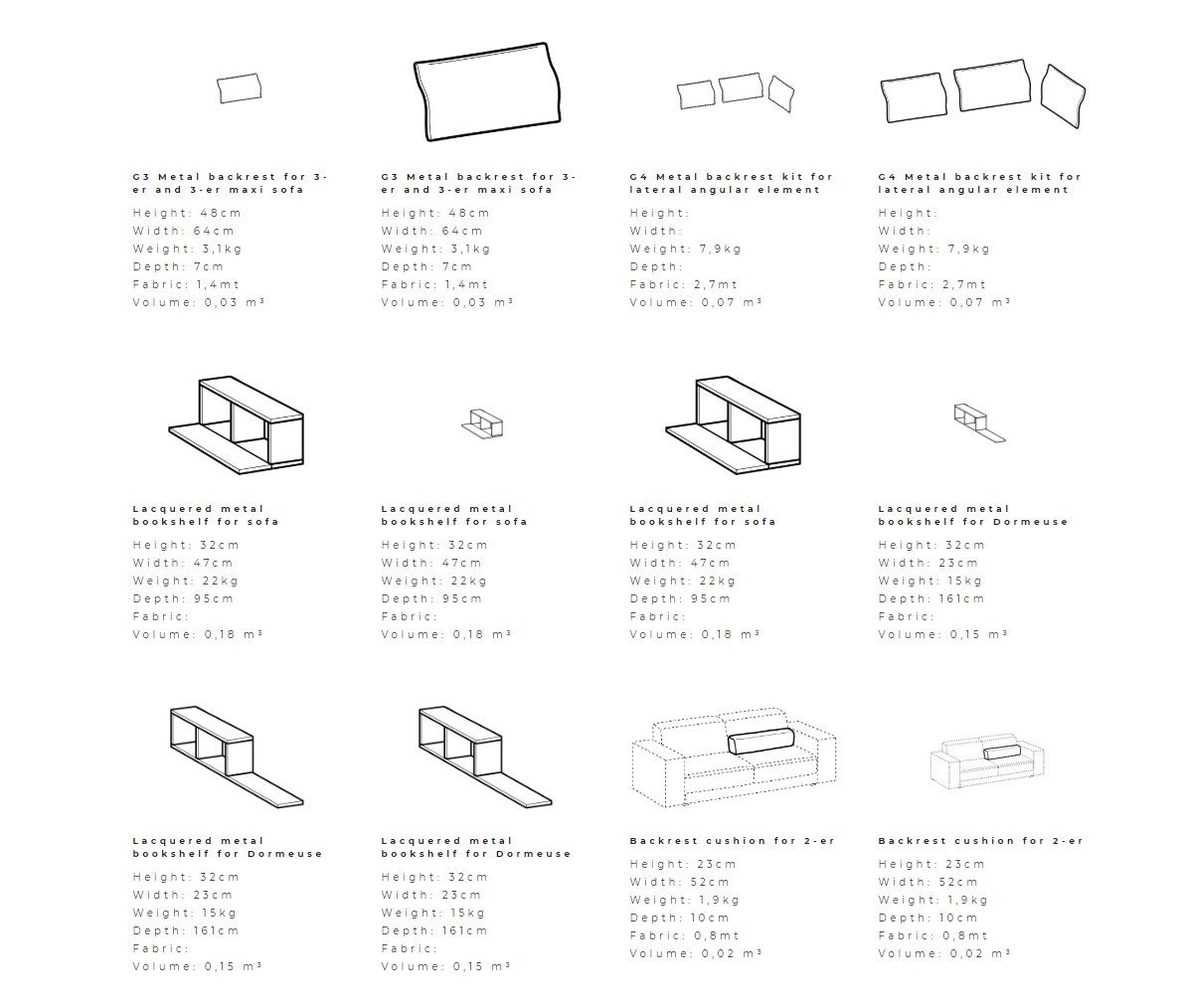 G3 Metal backrest for 3-er and 3-er maxi sofa

Height: 48cm
Width: 64cm
Weight: 3,1kg
Depth: 7cm
Fabric: 1,4mt
Volume: 0,03 m³

G3 Metal backrest for 3-er and 3-er maxi sofa

Height: 48cm
Width: 64cm
Weight: 3,1kg
Depth: 7cm
Fabric: 1,4mt
Volume: 0,03 m³

G4 Metal backrest kit for lateral angular element

Height:
Width:
Weight: 7,9kg
Depth:
Fabric: 2,7mt
Volume: 0,07 m³

G4 Metal backrest kit for lateral angular element

Height:
Width:
Weight: 7,9kg
Depth:
Fabric: 2,7mt
Volume: 0,07 m³

Lacquered metal bookshelf for sofa

Height: 32cm
Width: 47cm
Weight: 22kg
Depth: 95cm
Fabric:
Volume: 0,18 m³

Lacquered metal bookshelf for sofa

Height: 32cm
Width: 47cm
Weight: 22kg
Depth: 95cm
Fabric:
Volume: 0,18 m³

Lacquered metal bookshelf for sofa

Height: 32cm
Width: 47cm
Weight: 22kg
Depth: 95cm
Fabric:
Volume: 0,18 m³

Lacquered metal bookshelf for Dormeuse

Height: 32cm
Width: 23cm
Weight: 15kg
Depth: 161cm
Fabric:
Volume: 0,15 m³

Lacquered metal bookshelf for Dormeuse

Height: 32cm
Width: 23cm
Weight: 15kg
Depth: 161cm
Fabric:
Volume: 0,15 m³

Lacquered metal bookshelf for Dormeuse

Height: 32cm
Width: 23cm
Weight: 15kg
Depth: 161cm
Fabric:
Volume: 0,15 m³

Backrest cushion for 2-er

Height: 23cm
Width: 52cm
Weight: 1,9kg
Depth: 10cm
Fabric: 0,8mt
Volume: 0,02 m³

Backrest cushion for 2-er

Height: 23cm
Width: 52cm
Weight: 1,9kg
Depth: 10cm
Fabric: 0,8mt
Volume: 0,02 m³