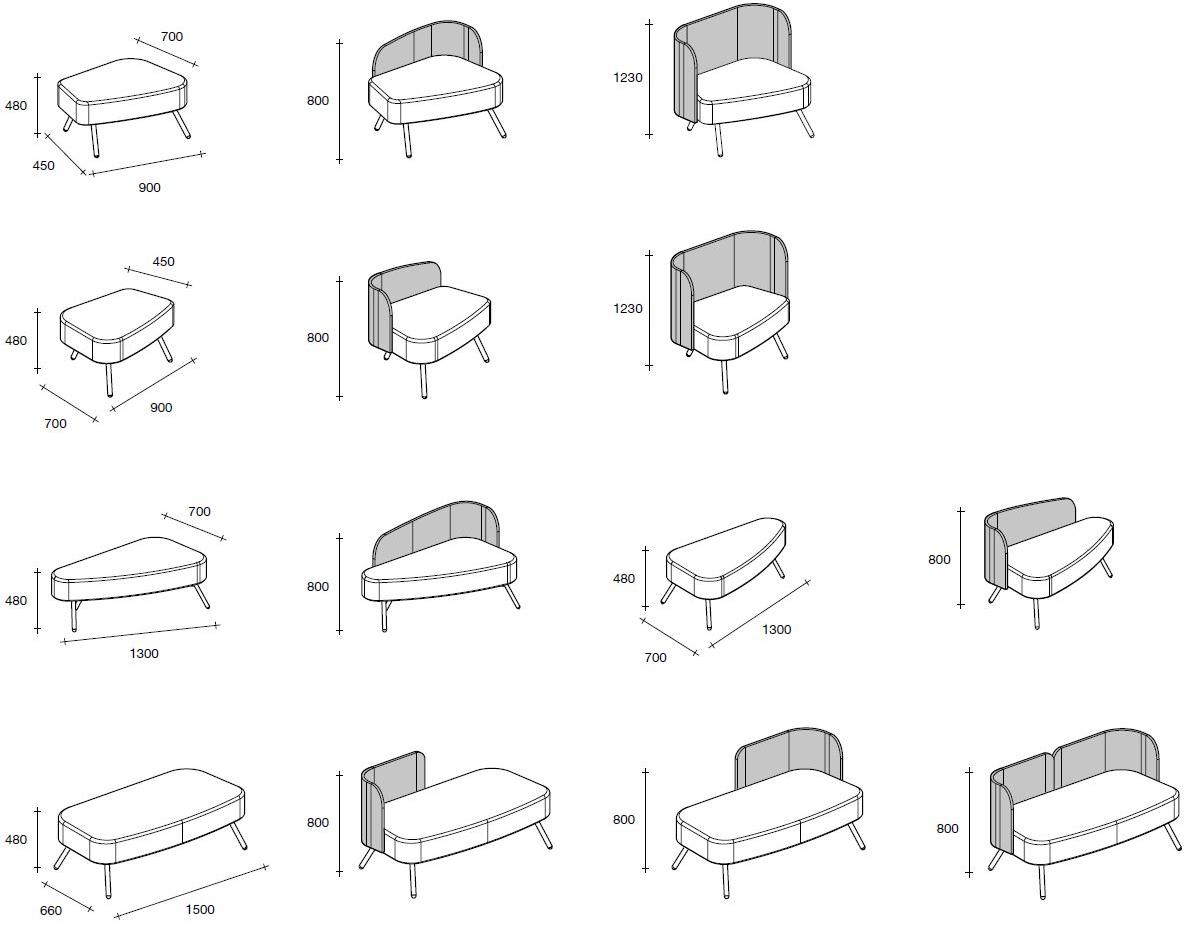 700
480
450
900
800
1230

450
480
700
900
800
1230

700
480
1300
800
480
700
1300
800

480
660
1500
800
800
800