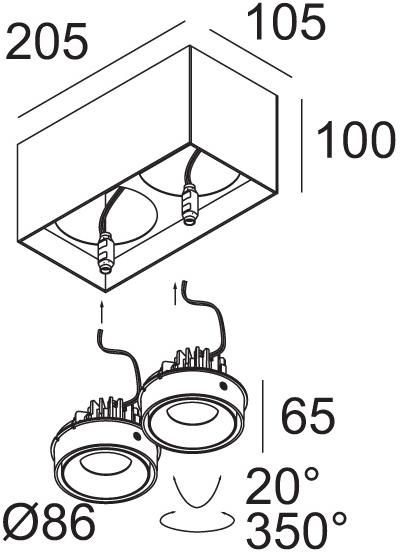 205
105
100
65
Ø86
20°
350°