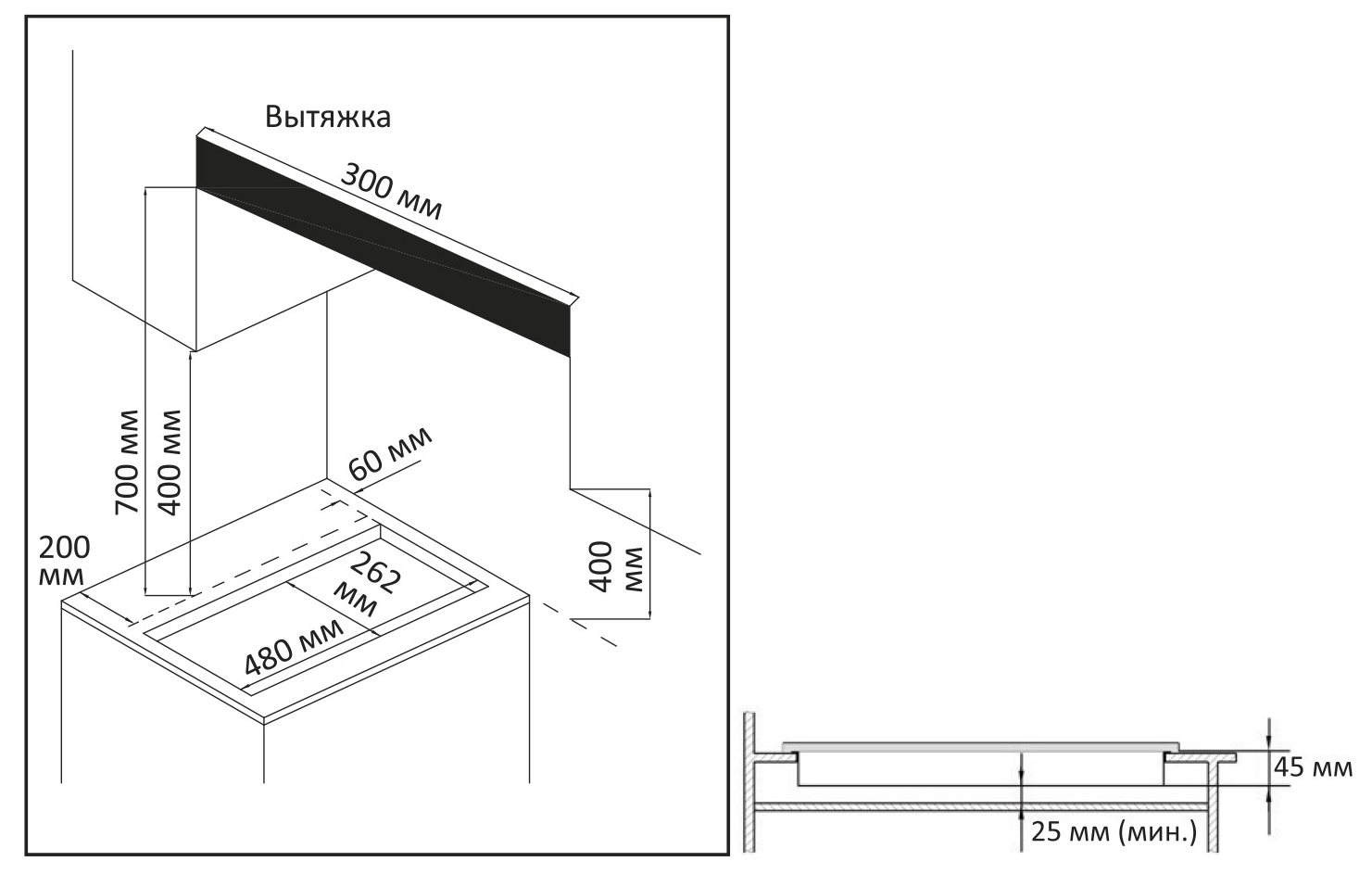 Вытяжка
300 мм
700 мм
400 мм
60 мм
200 мм
262 мм
480 мм
400 мм
45 мм
25 мм (мин.)