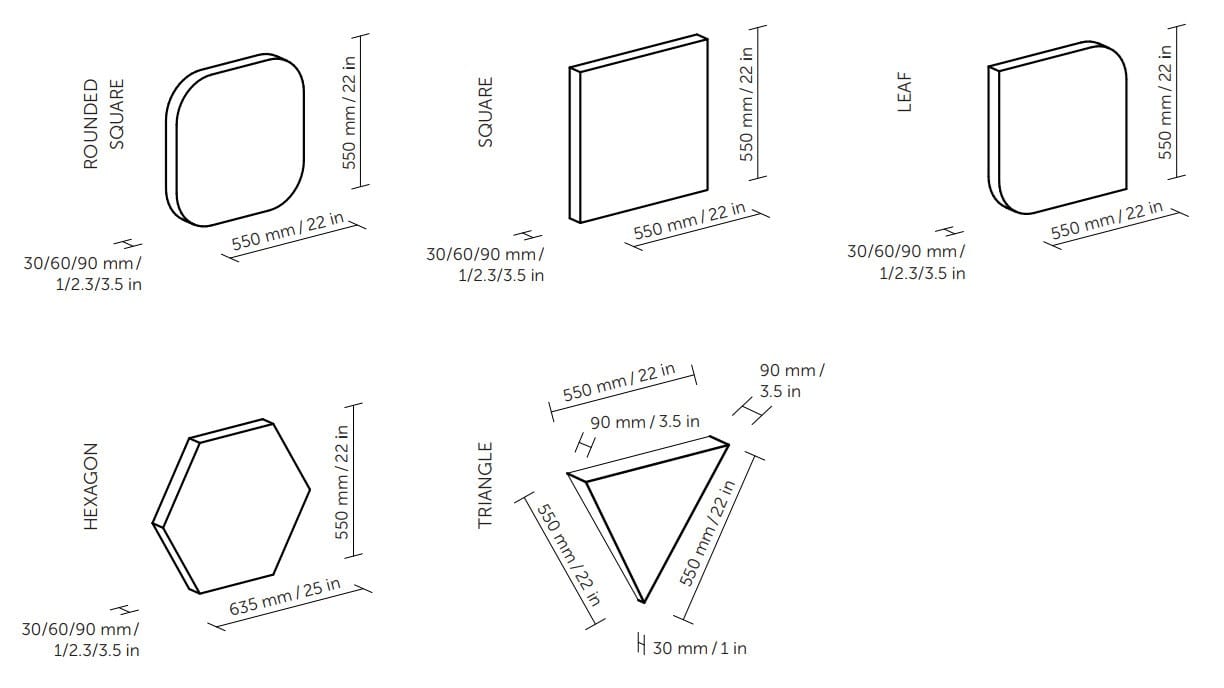 ROUNDED SQUARE

550 mm / 22 in

550 mm / 22 in

30/60/90 mm / 1/2.3/3.5 in

SQUARE

550 mm / 22 in

550 mm / 22 in

30/60/90 mm / 1/2.3/3.5 in

LEAF

550 mm / 22 in

550 mm / 22 in

30/60/90 mm / 1/2.3/3.5 in

HEXAGON

550 mm / 22 in

635 mm / 25 in

30/60/90 mm / 1/2.3/3.5 in

TRIANGLE

550 mm / 22 in

90 mm / 3.5 in

90 mm / 3.5 in

550 mm / 22 in

550 mm / 22 in

30 mm / 1 in