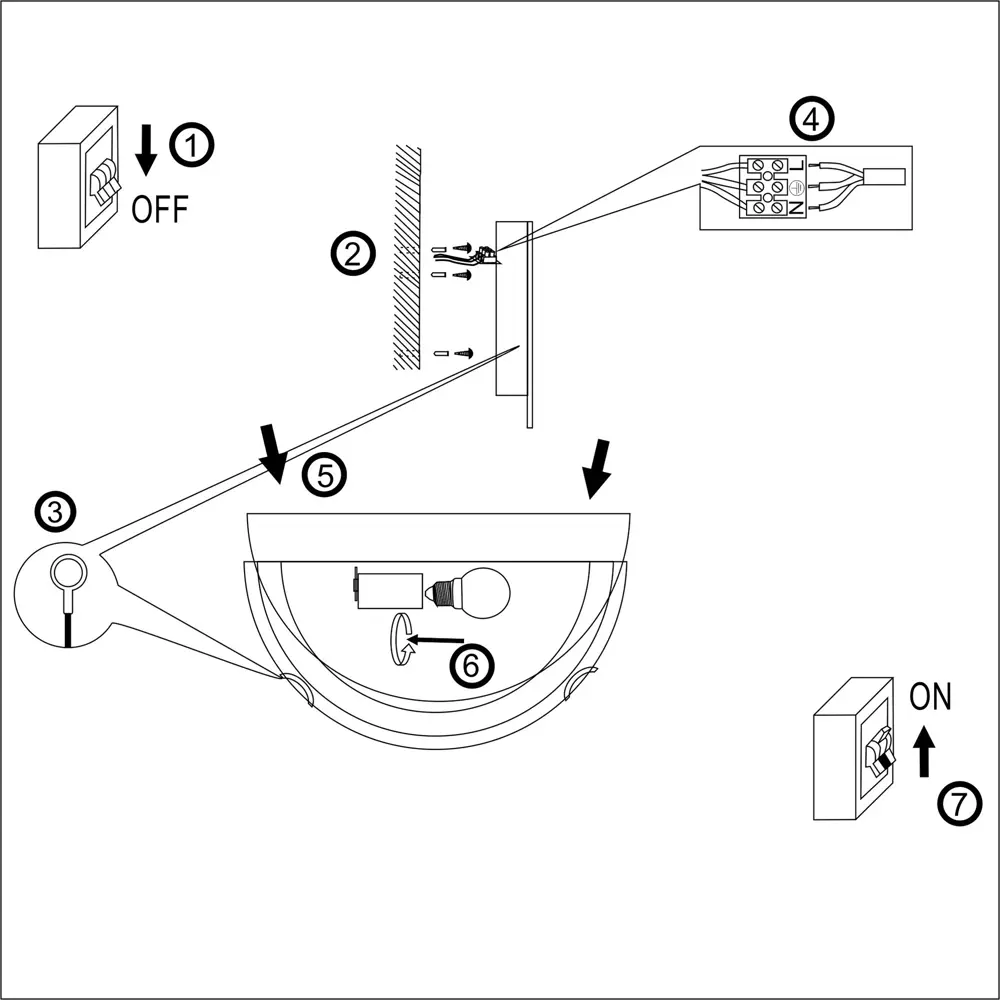 1
OFF
4
L
N
2
5
3
6
ON
7