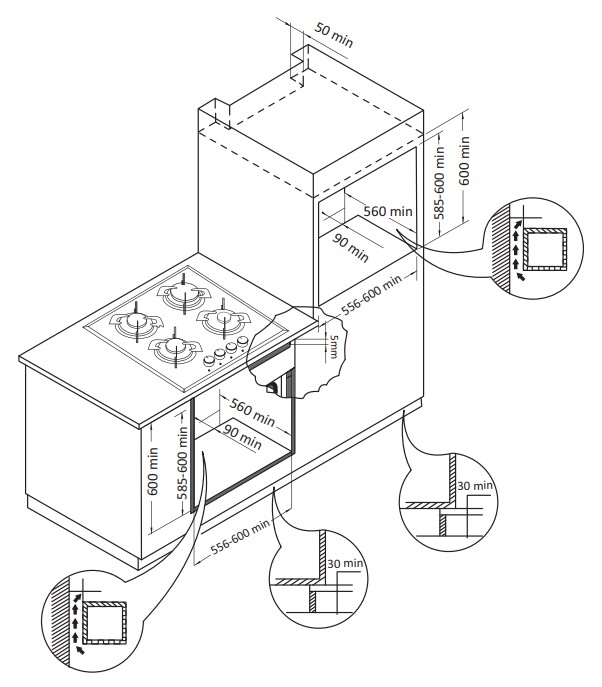 50 min
585-600 min
600 min
560 min
90 min
556-600 min
5mm
560 min
90 min
600 min
585-600 min
556-600 min
30 min
30 min