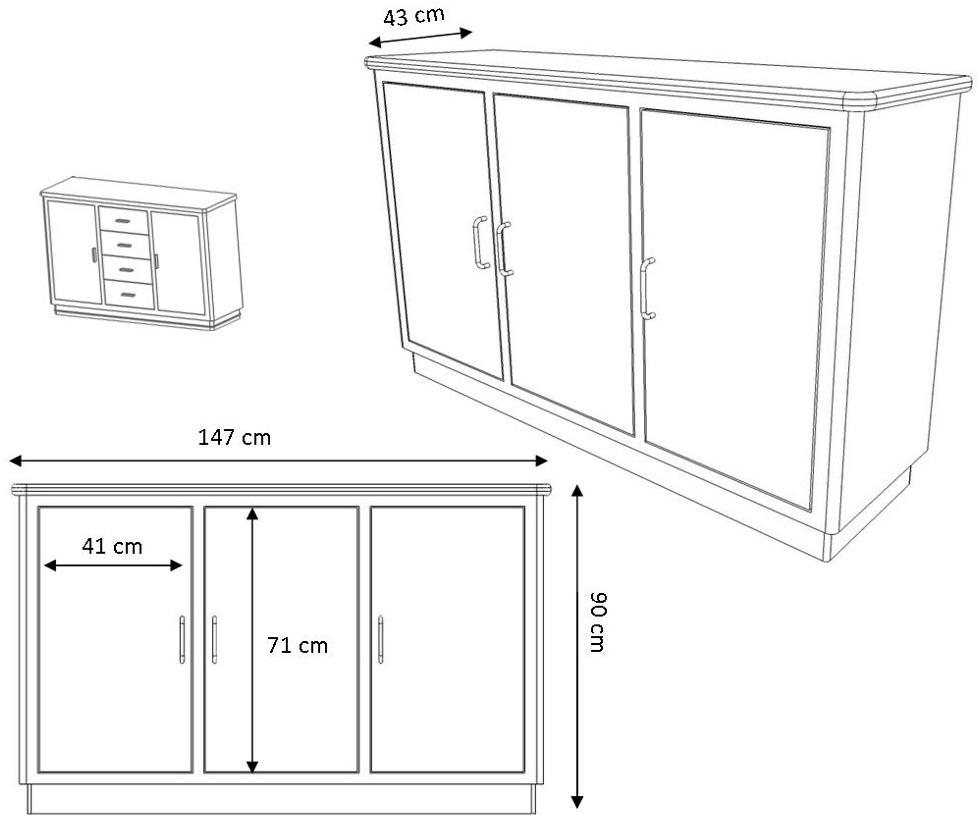 43 cm

147 cm

41 cm

71 cm

90 cm