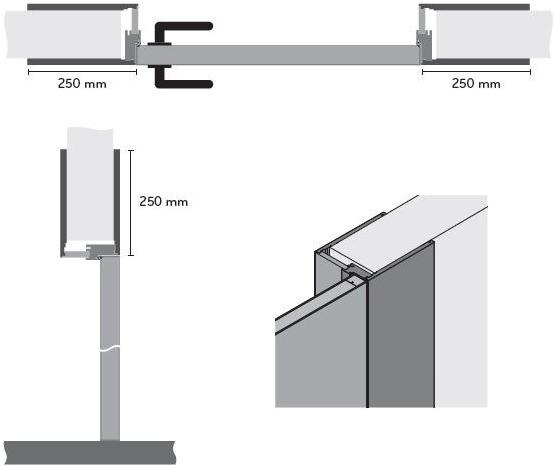 250 mm

250 mm

250 mm