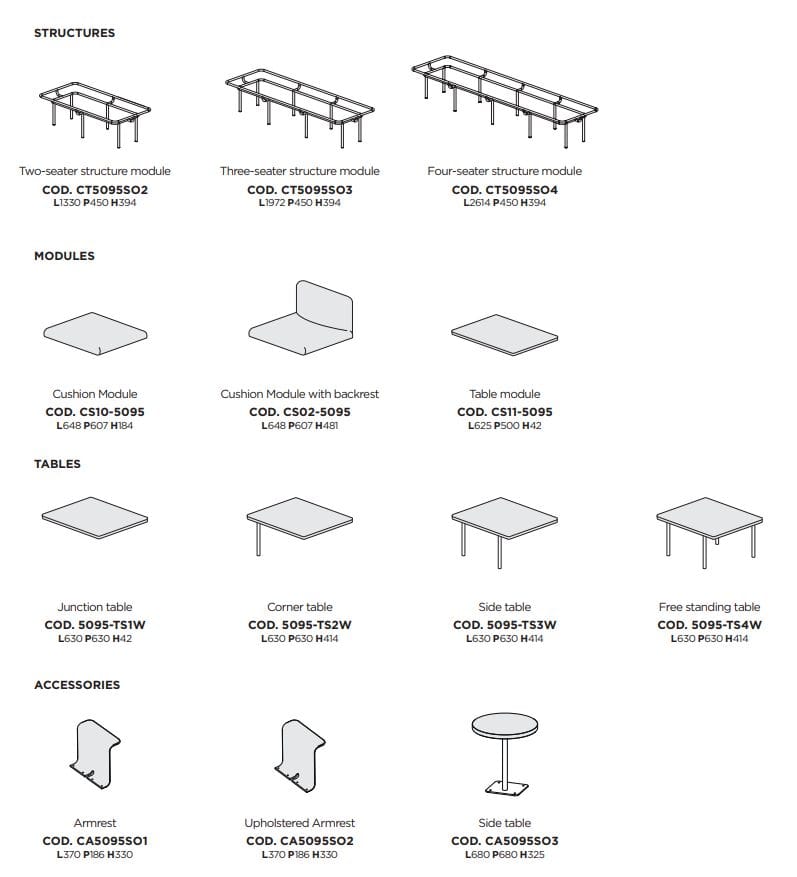 STRUCTURES

Two-seater structure module
COD. CT5095SO2
L1330 P450 H394

Three-seater structure module
COD. CT5095SO3
L1972 P450 H394

Four-seater structure module
COD. CT5095SO4
L2614 P450 H394

MODULES

Cushion Module
COD. CS10-5095
L648 P607 H184

Cushion Module with backrest
COD. CS02-5095
L648 P607 H481

Table module
COD. CS11-5095
L625 P500 H42

TABLES

Junction table
COD. 5095-TS1W
L630 P630 H42

Corner table
COD. 5095-TS2W
L630 P630 H414

Side table
COD. 5095-TS3W
L630 P630 H414

Free standing table
COD. 5095-TS4W
L630 P630 H414

ACCESSORIES

Armrest
COD. CA5095SO1
L370 P186 H330

Upholstered Armrest
COD. CA5095SO2
L370 P186 H330

Side table
COD. CA5095SO3
L680 P680 H325