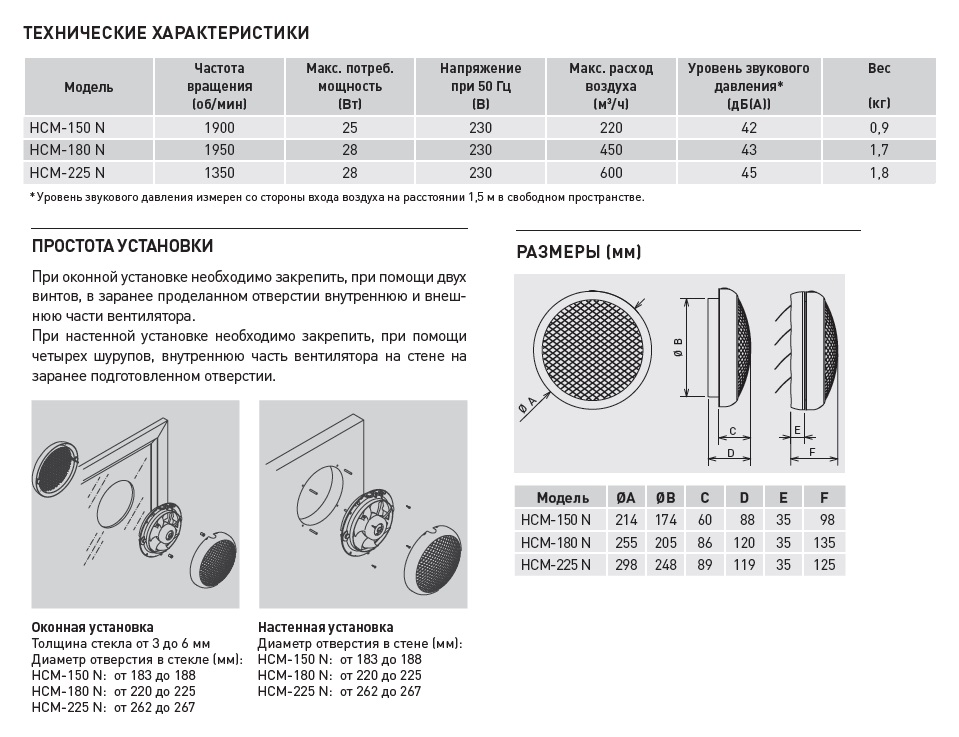 ТЕХНИЧЕСКИЕ ХАРАКТЕРИСТИКИ

| Модель | Частота вращения (об/мин) | Макс. потреб. мощность (Вт) | Напряжение при 50 Гц (В) | Макс. расход воздуха (м³/ч) | Уровень звукового давления* (дБ(А)) | Вес (кг) |
|---|---|---|---|---|---|---|
| HCM-150 N | 1900 | 25 | 230 | 220 | 42 | 0,9 |
| HCM-180 N | 1950 | 28 | 230 | 450 | 43 | 1,7 |
| HCM-225 N | 1350 | 28 | 230 | 600 | 45 | 1,8 |

*Уровень звукового давления измерен со стороны входа воздуха на расстоянии 1,5 м в свободном пространстве.

ПРОСТОТА УСТАНОВКИ

При оконной установке необходимо закрепить, при помощи двух винтов, в заранее проделанном отверстии внутреннюю и внешнюю части вентилятора.
При настенной установке необходимо закрепить, при помощи четырех шурупов, внутреннюю часть вентилятора на стене на заранее подготовленном отверстии.

Оконная установка
Толщина стекла от 3 до 6 мм
Диаметр отверстия в стекле (мм):
HCM-150 N: от 183 до 188
HCM-180 N: от 220 до 225
HCM-225 N: от 262 до 267

Настенная установка
Диаметр отверстия в стене (мм):
HCM-150 N: от 183 до 188
HCM-180 N: от 220 до 225
HCM-225 N: от 262 до 267

РАЗМЕРЫ (мм)

Ø A
Ø B
C
D
E
F

| Модель | ØA | ØB | C | D | E | F |
|---|---|---|---|---|---|---|
| HCM-150 N | 214 | 174 | 60 | 88 | 35 | 98 |
| HCM-180 N | 255 | 205 | 86 | 120 | 35 | 135 |
| HCM-225 N | 298 | 248 | 89 | 119 | 35 | 125 |