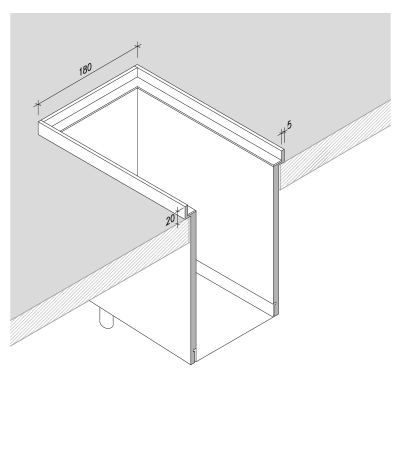 180
5
20